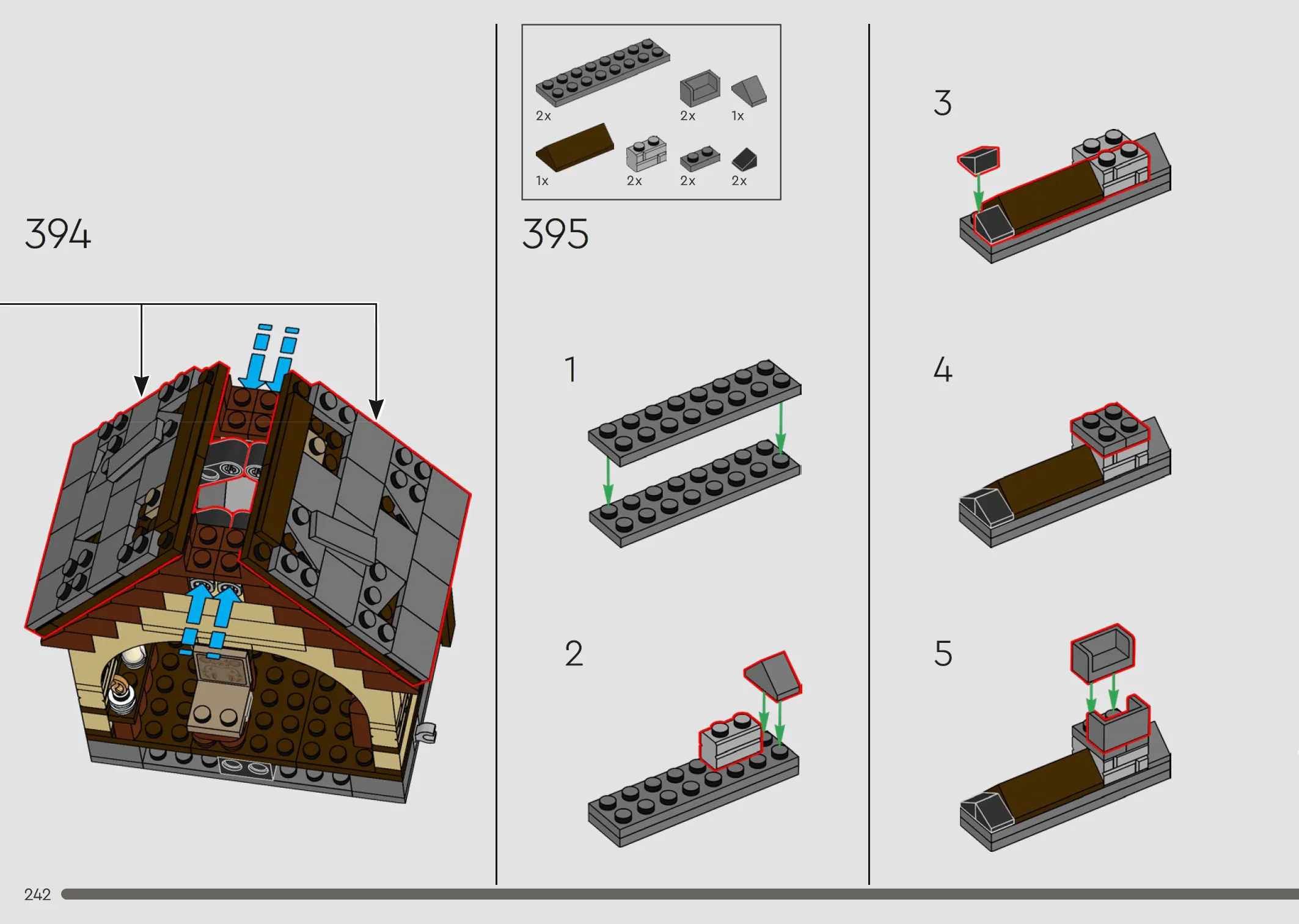 394

2x

2x

1x

1x

2x

2x

2x

395

1

2

3

4

5

242