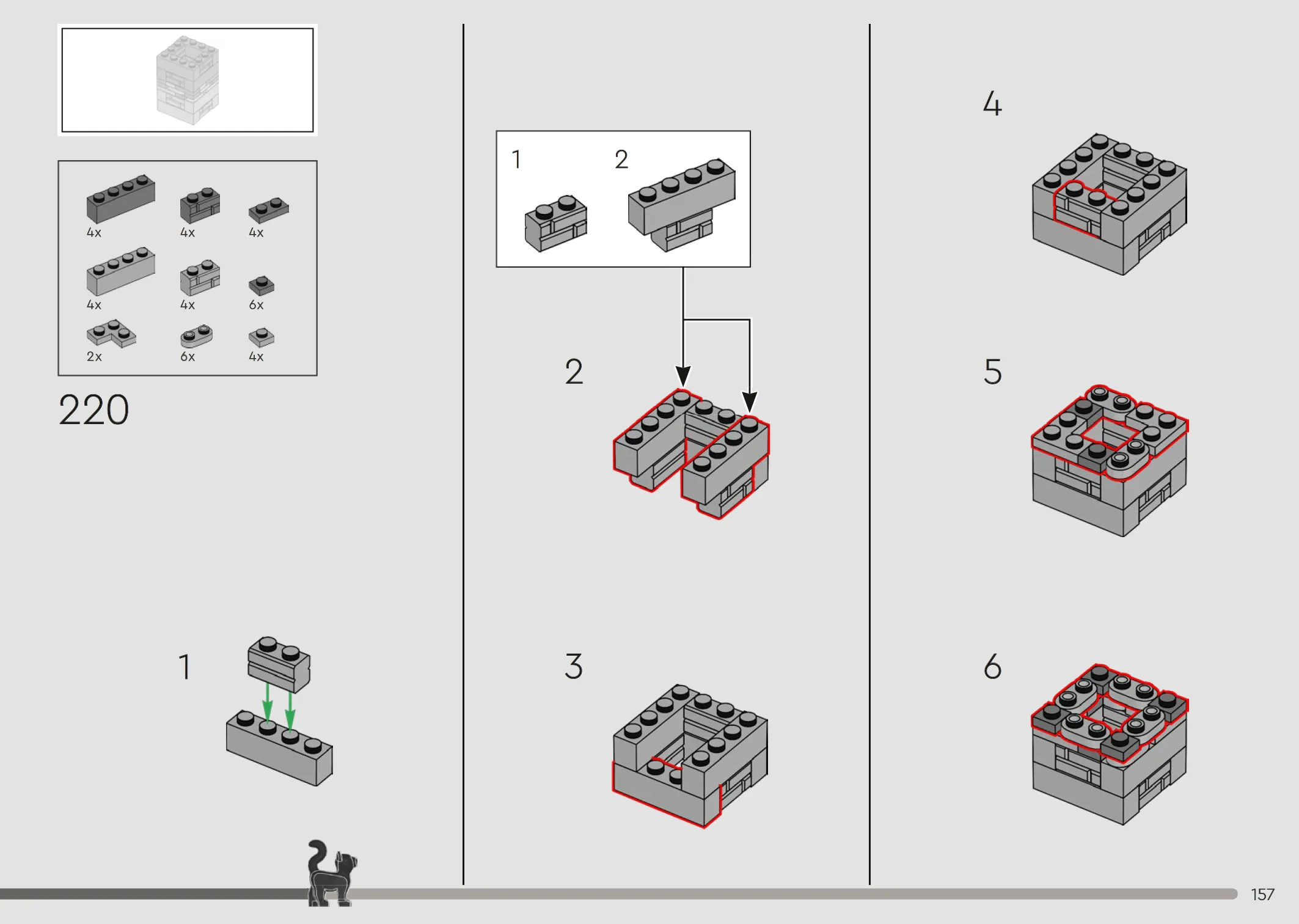 4x 4x 4x

4x 4x 6x

2x 6x 4x

220

1

1 2

2

3

4

5

6

157