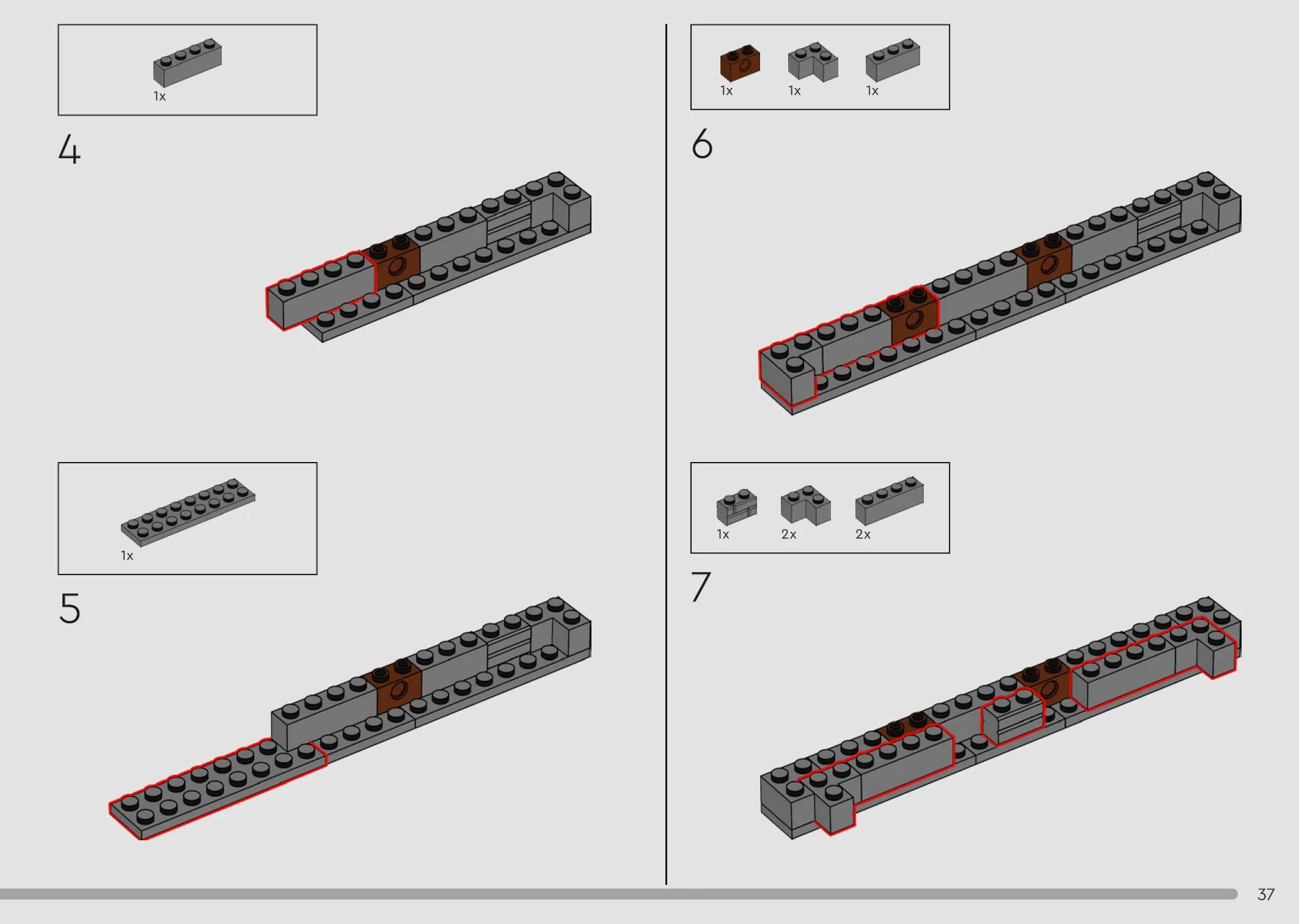 1x

4

1x

5

1x 1x 1x

6

1x 2x 2x

7

37