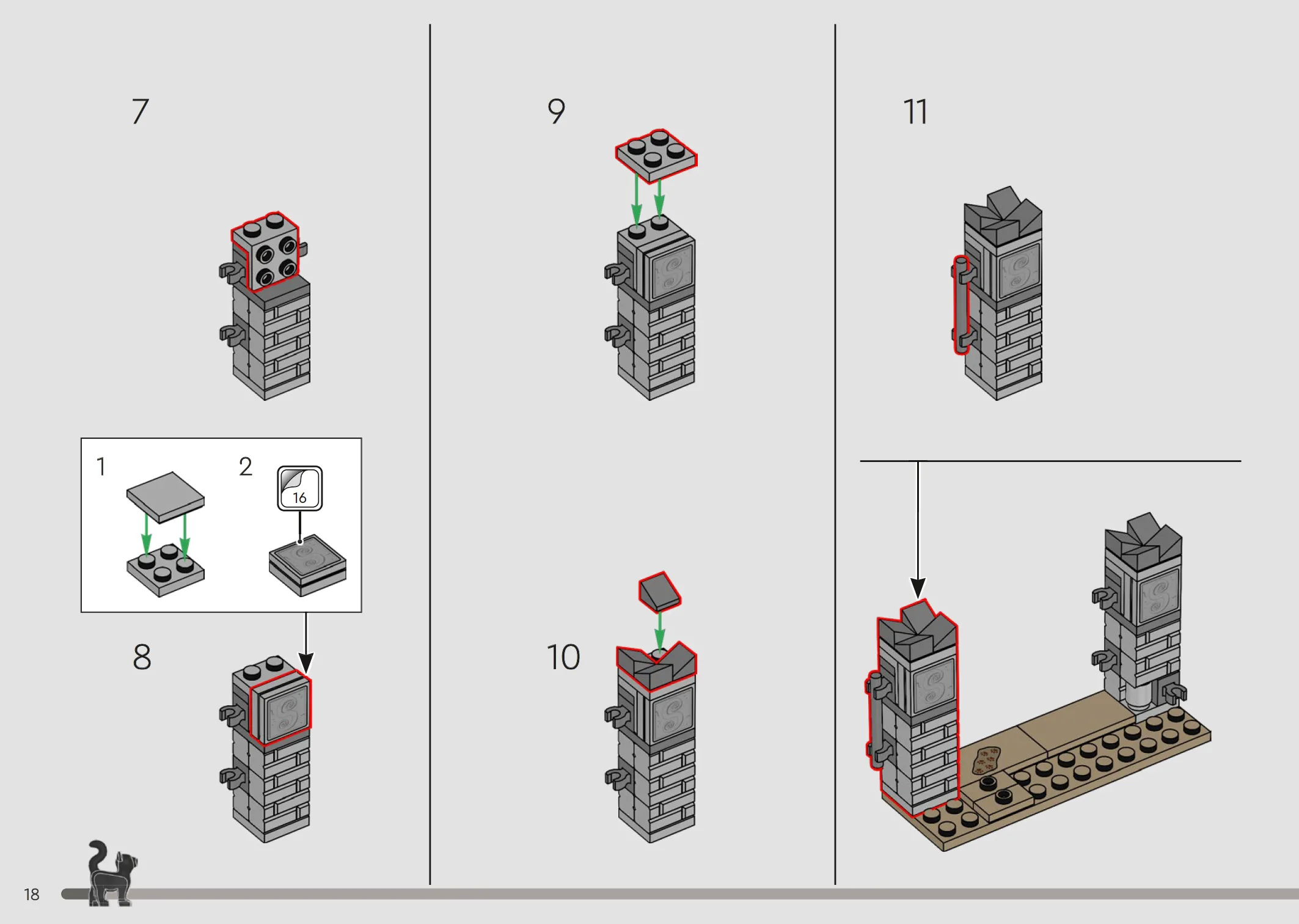 7

1

2

16

8

9

10

11

18