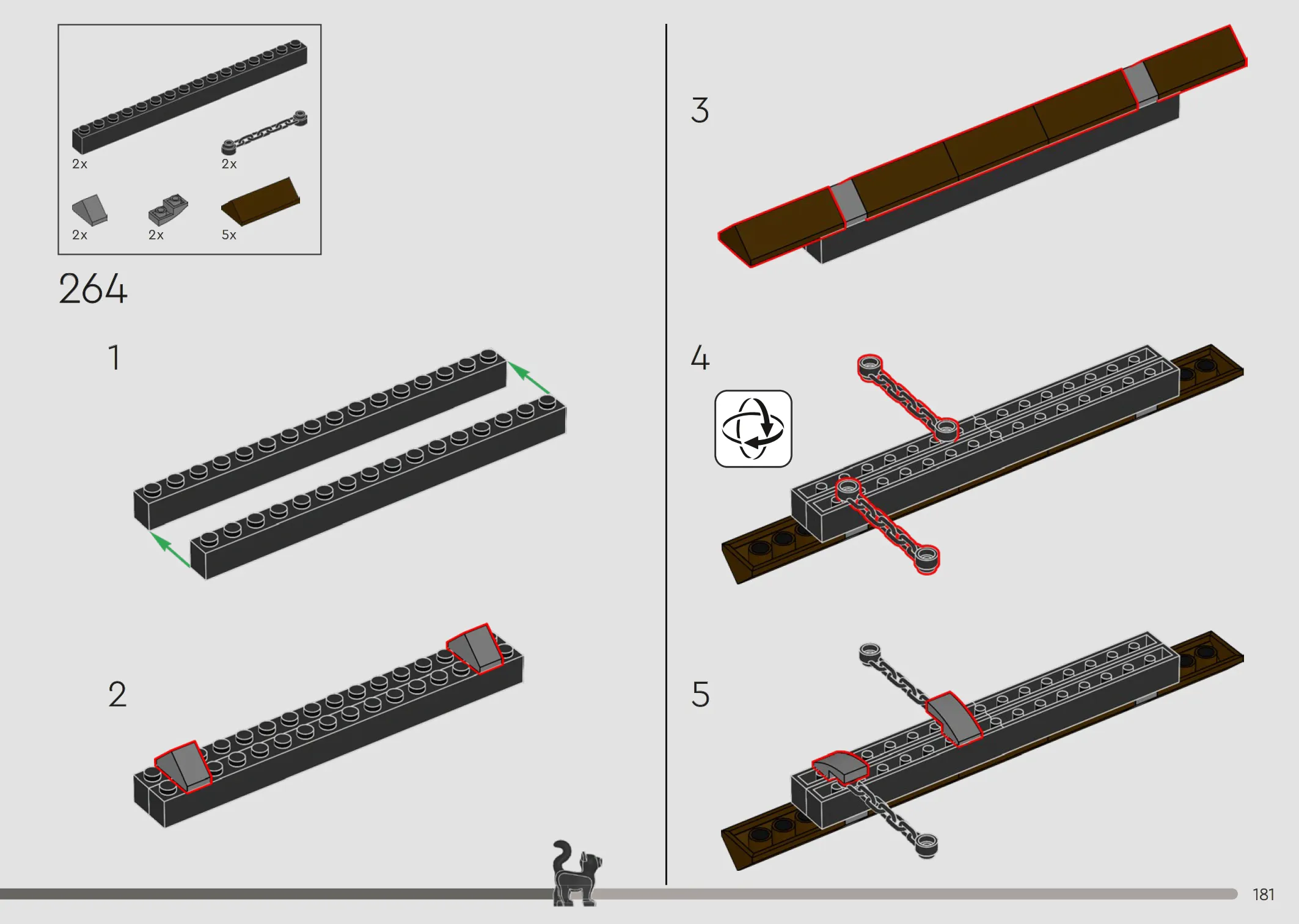 2x
2x
2x
2x
5x

264

1

2

3

4

5

181