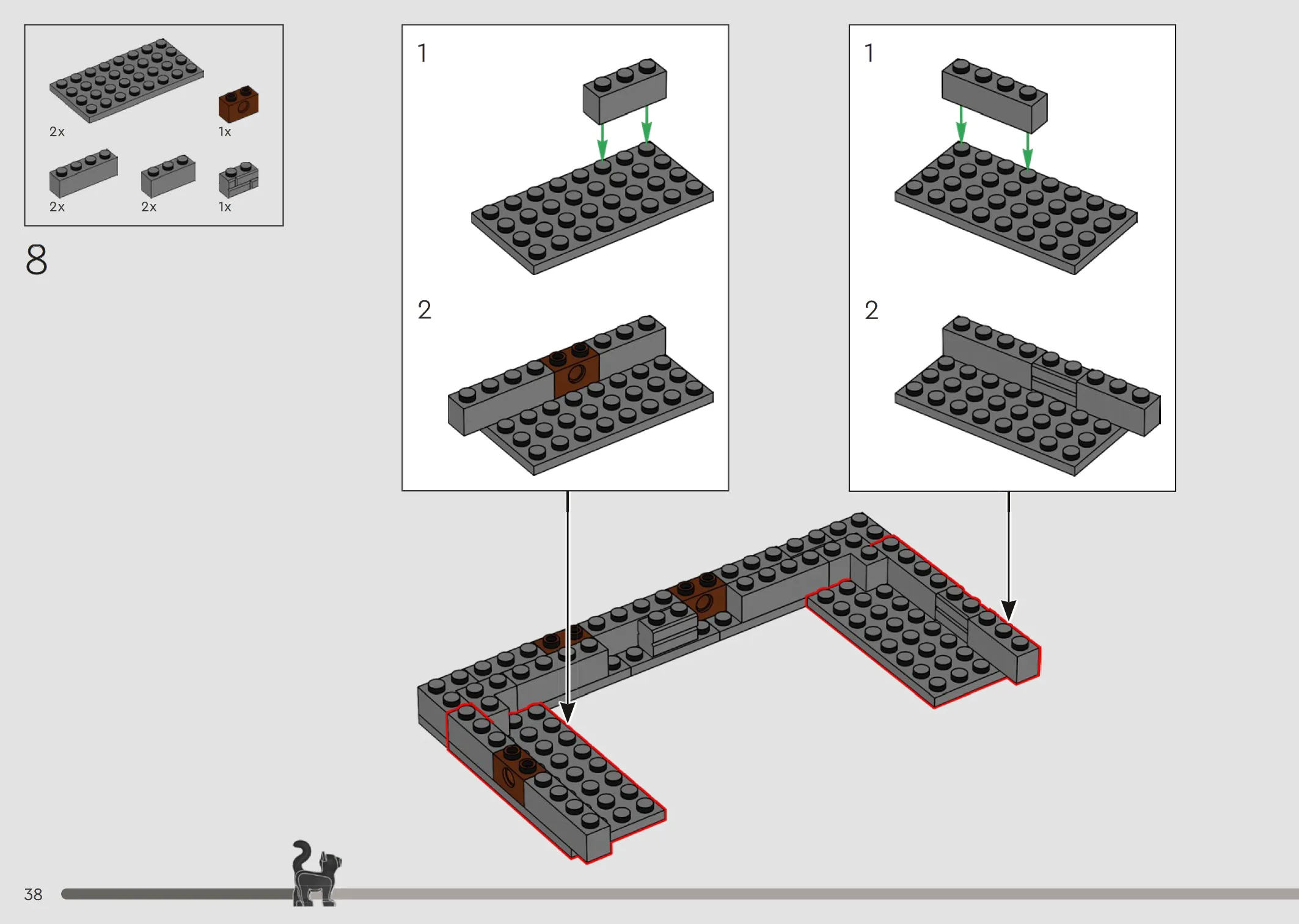 2x

1x

2x

2x

1x

8

1

2

1

2

38