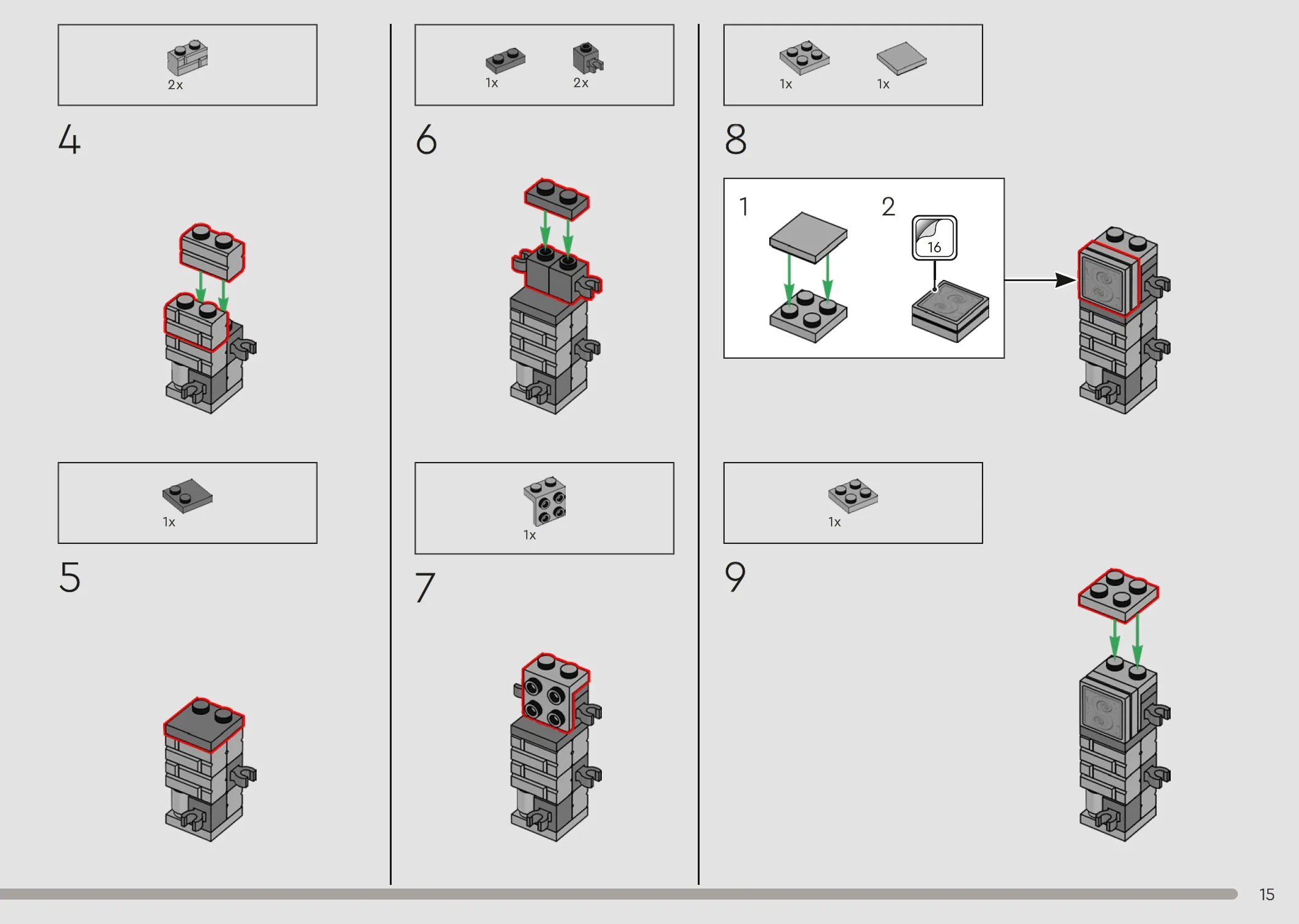 2x

4

1x

5

1x 2x

6

1x

7

1x 1x

8

1

2

16

1x

9

15