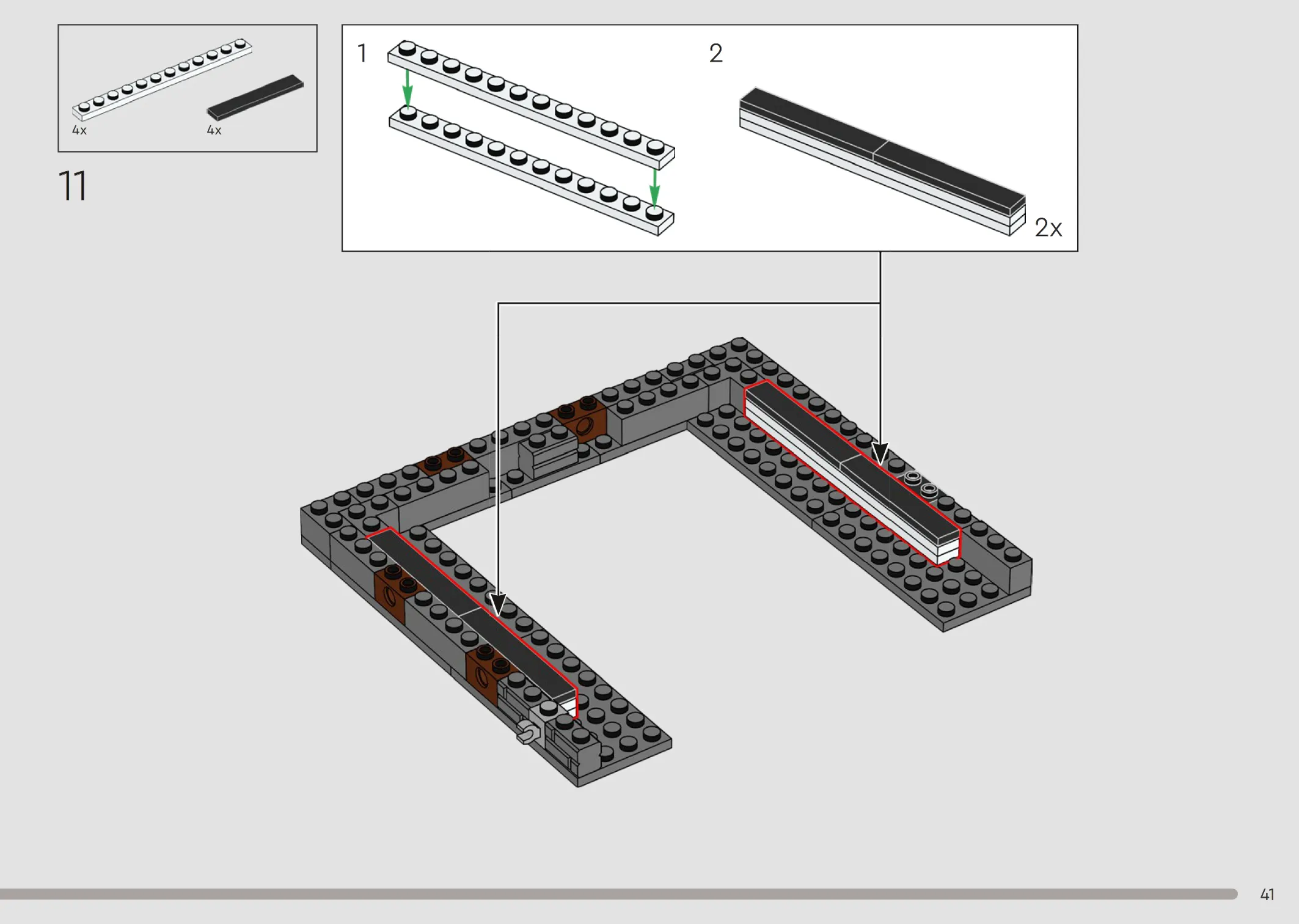 4x
4x

11

1

2

2x

41