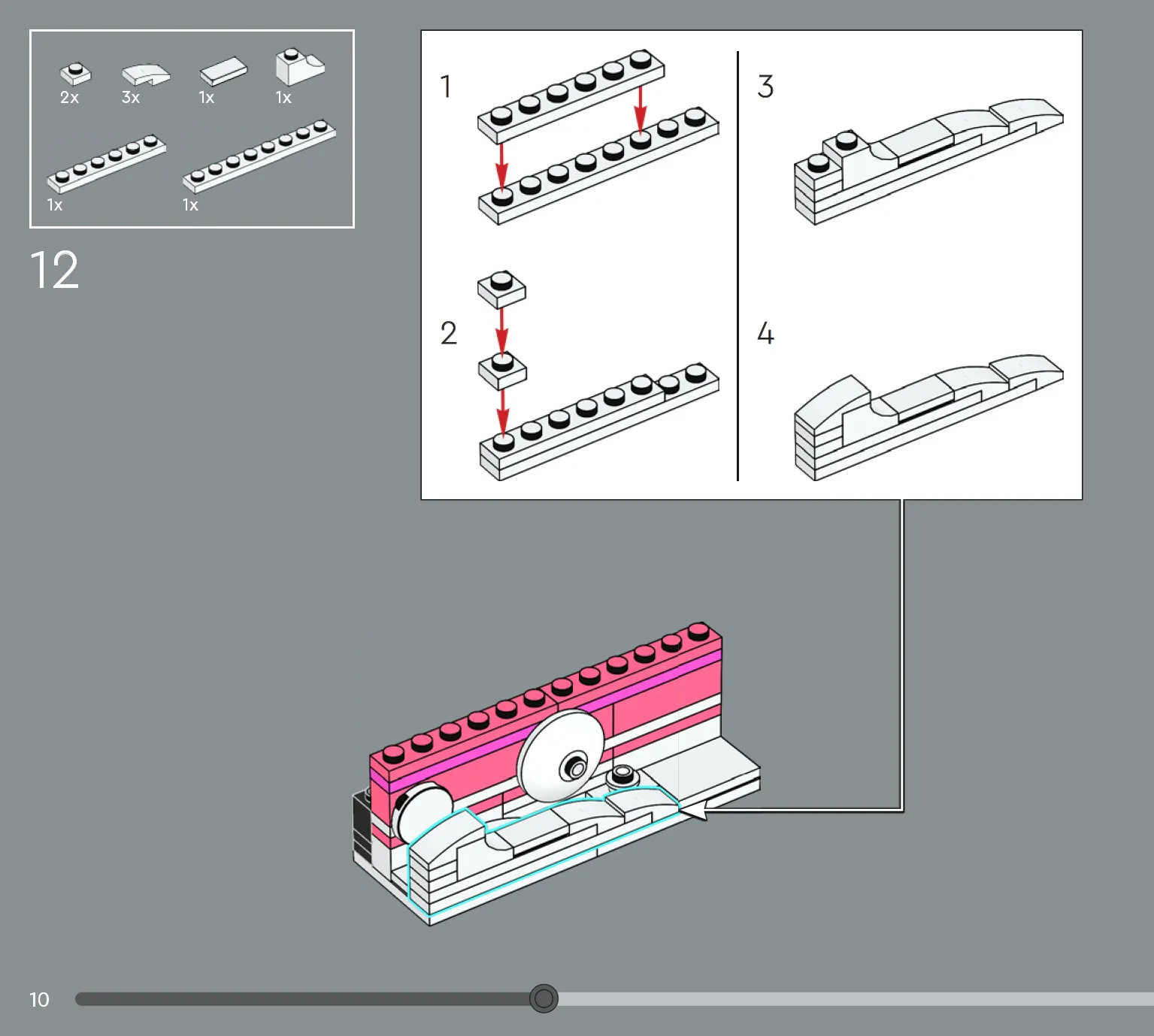 2x 3x 1x 1x

1x 1x

12

1

2

3

4

10