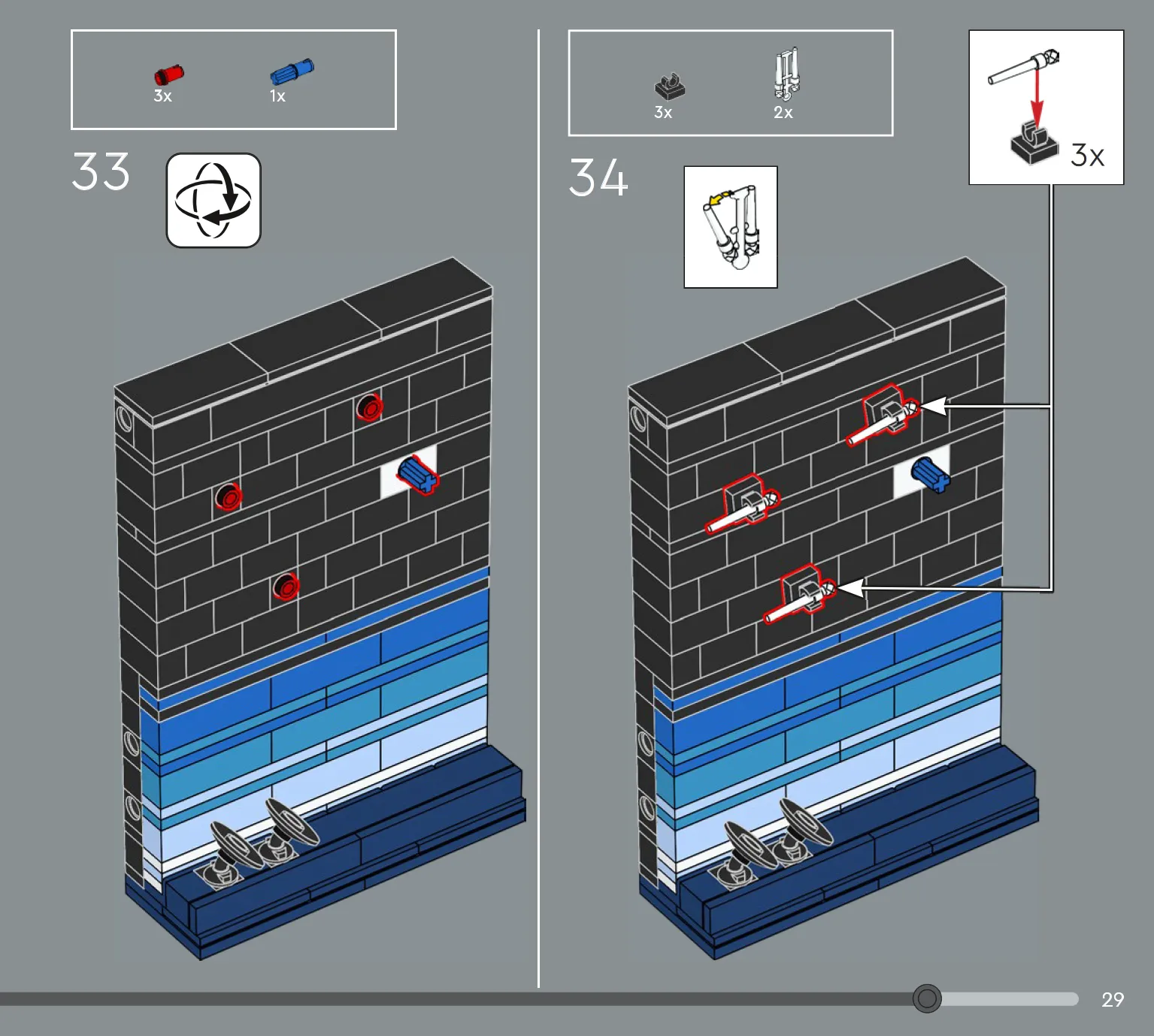 3x
1x
33

3x
2x
34

3x

29