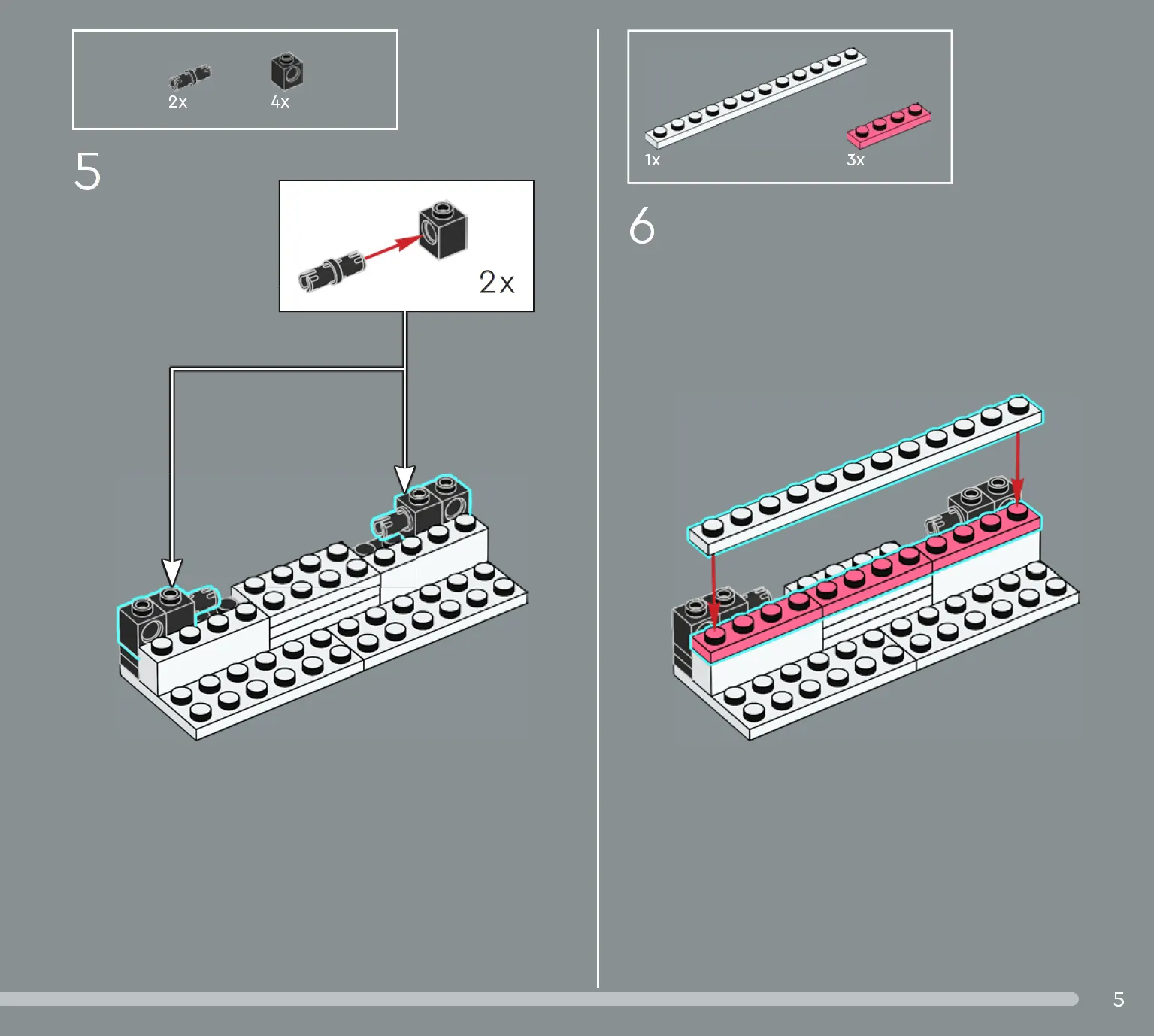 2x 4x

5

2x

1x 3x

6

5