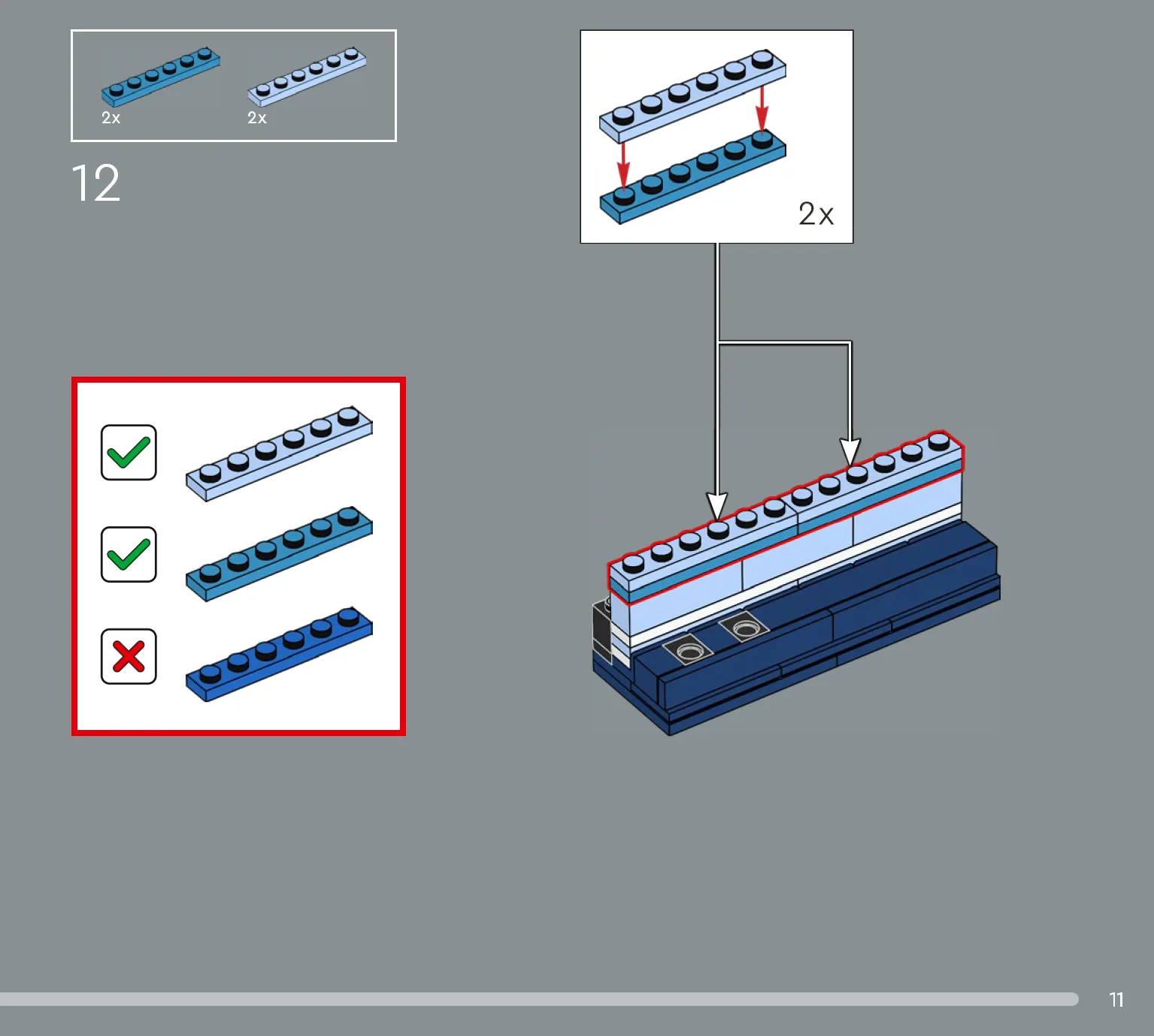 2x
2x

12

2x

11