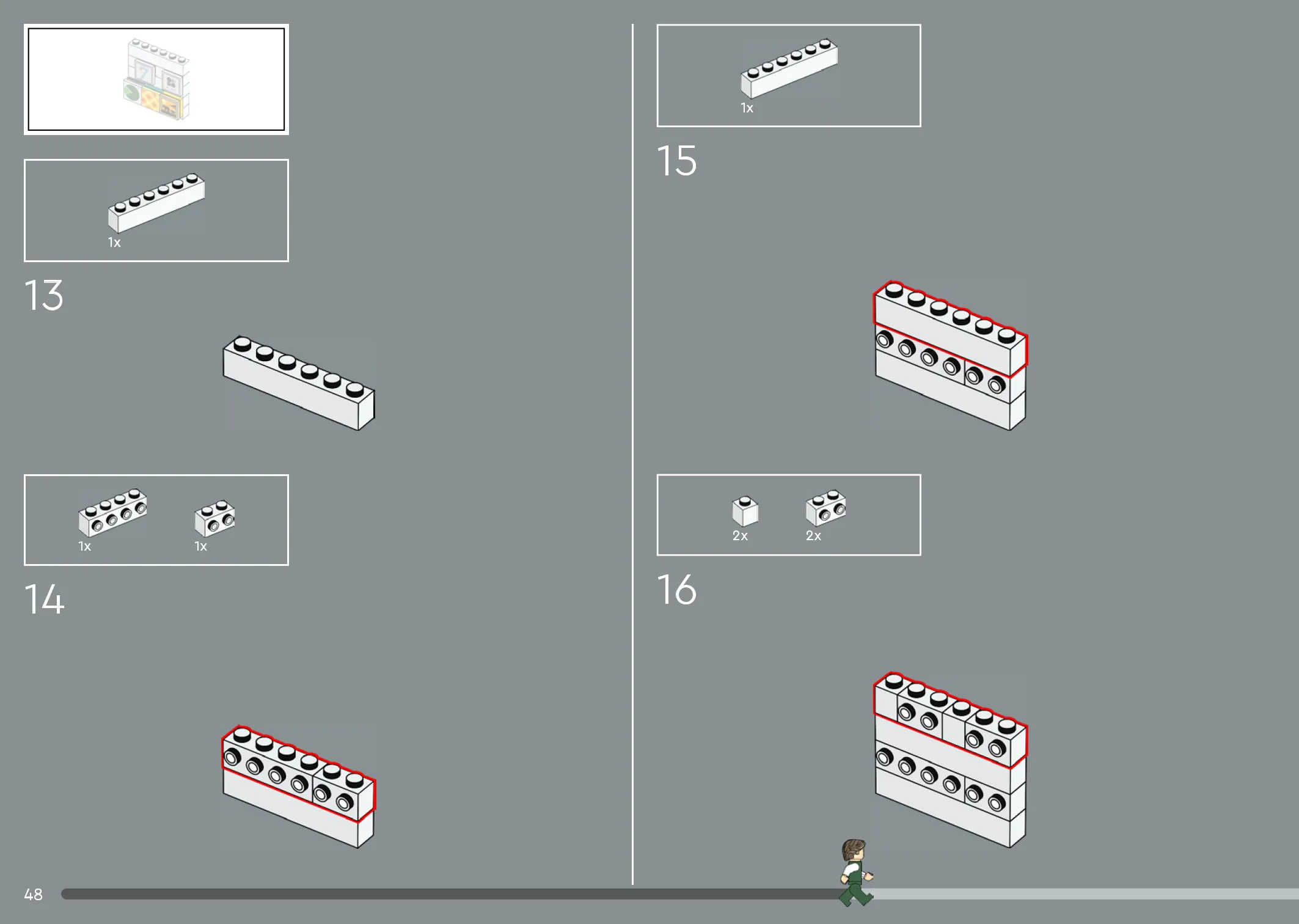 1x

13

1x

1x

14

1x

15

2x

2x

16

48