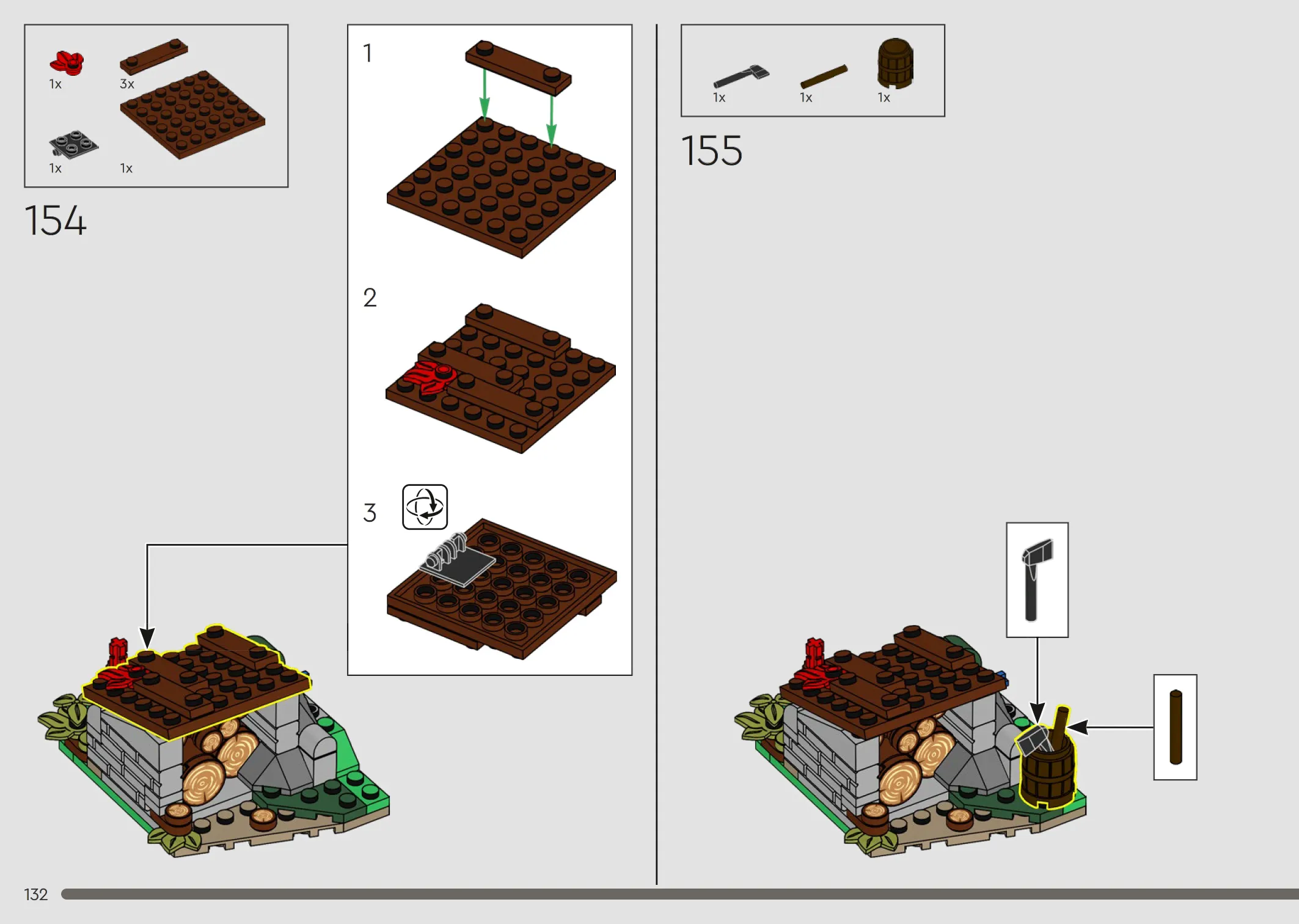 1x
3x
1x
1x

154

1

2

3

1x
1x
1x

155

132