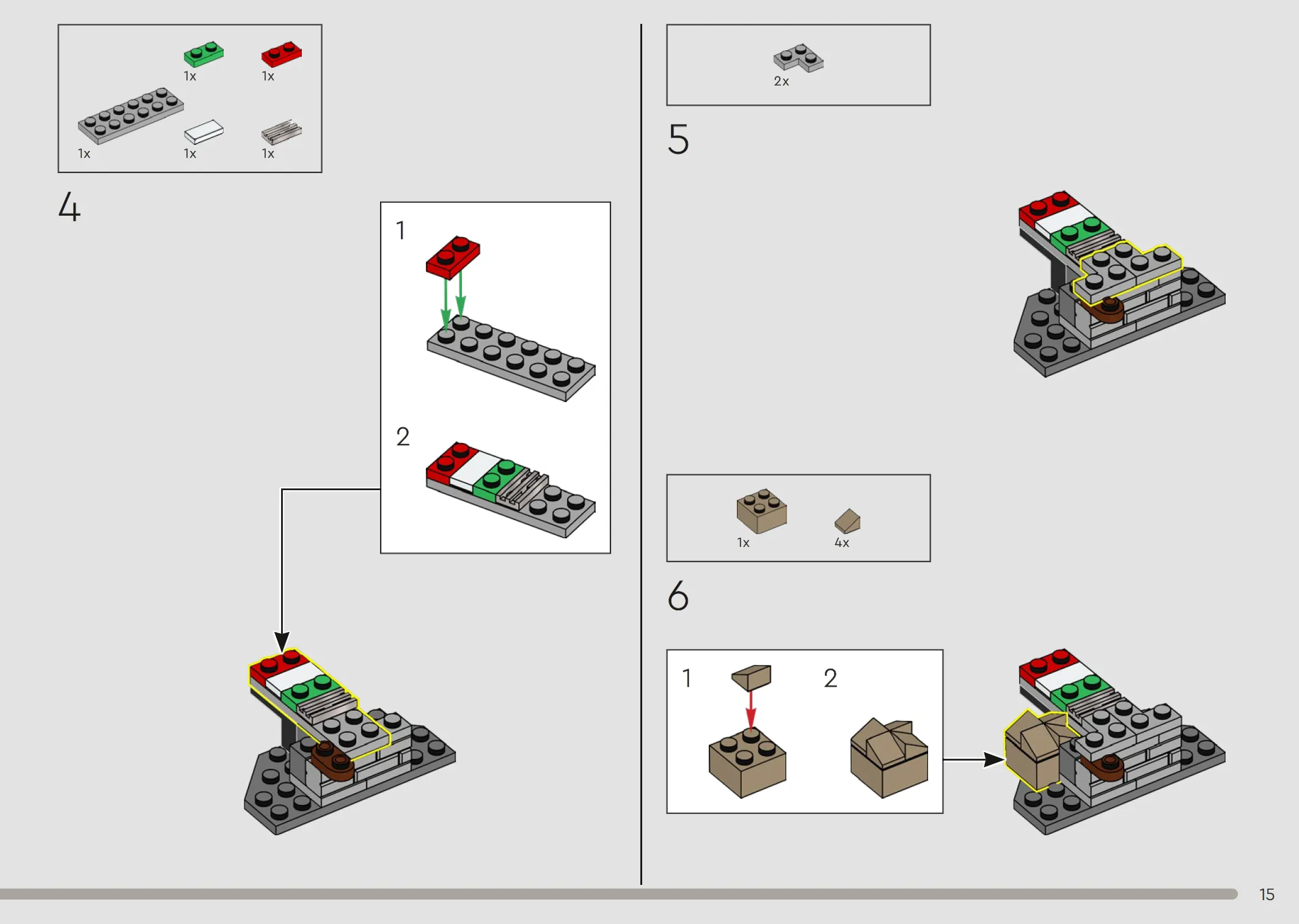 1x
1x
1x
1x
1x

4

1

2

2x

5

1x
4x

6

1
2

15