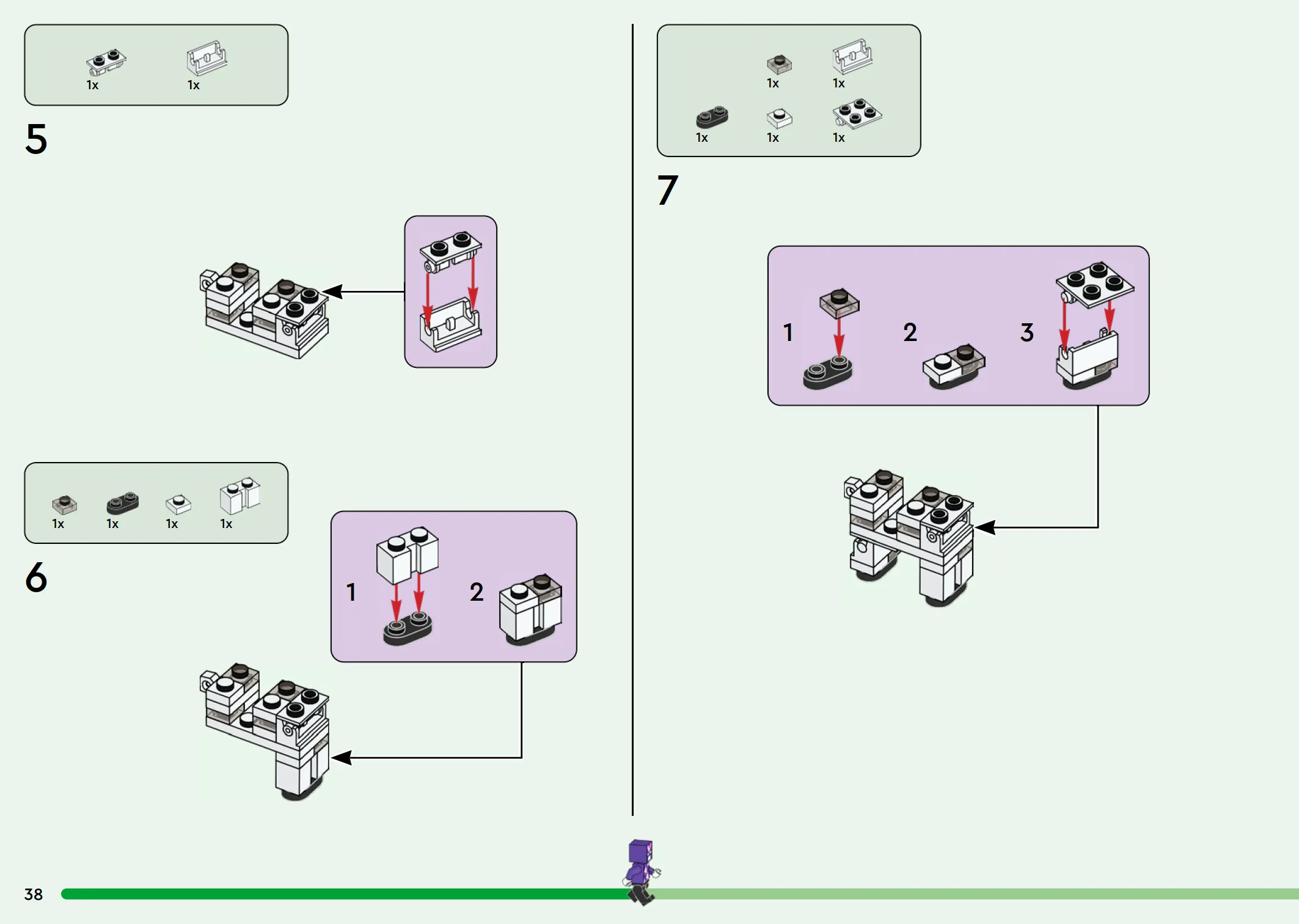 1x 1x

5

1x 1x 1x 1x

6

1

2

1x 1x

1x 1x 1x

7

1

2

3

38