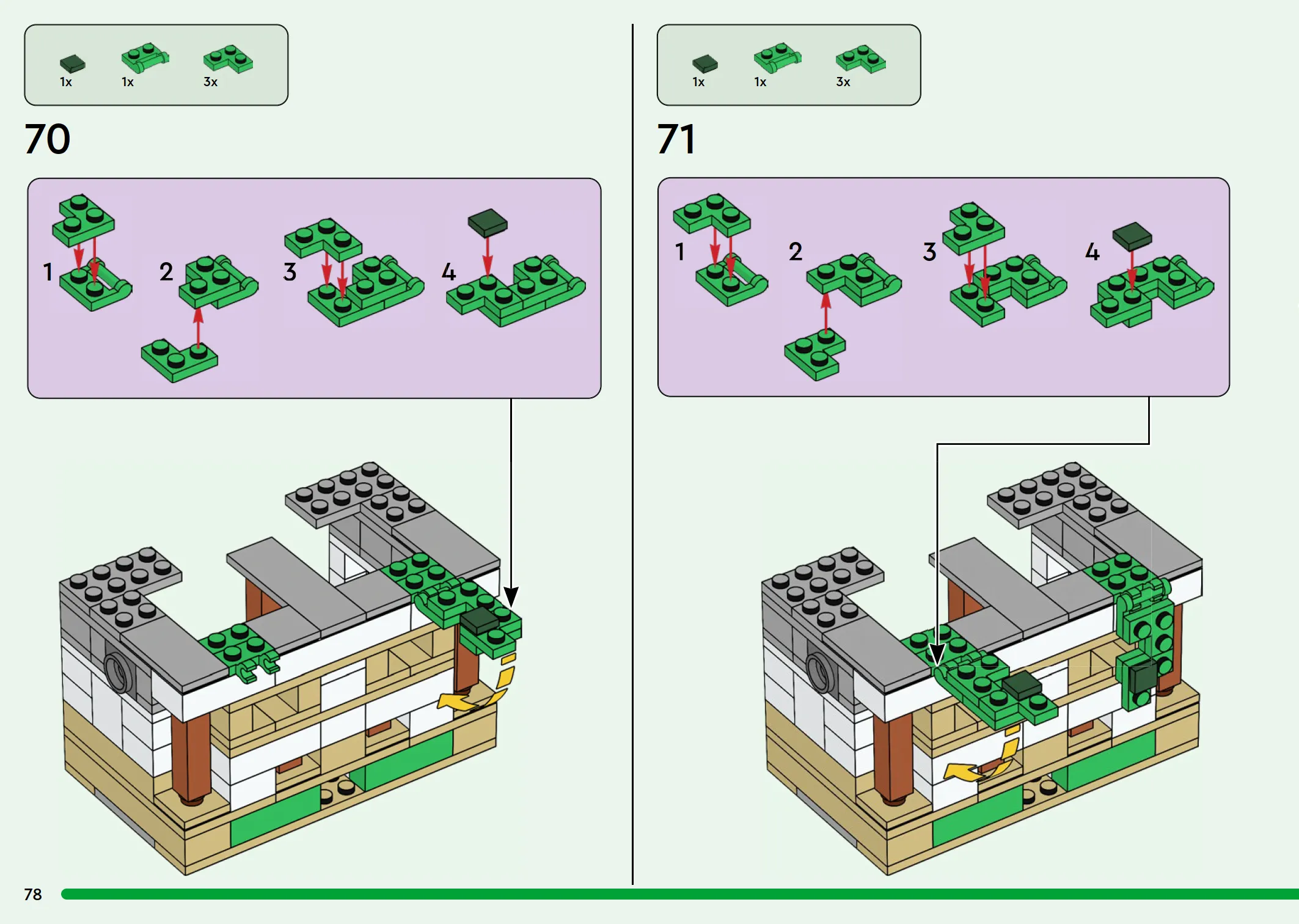 1x 1x 3x

70

1 2 3 4

1x 1x 3x

71

1 2 3 4

78