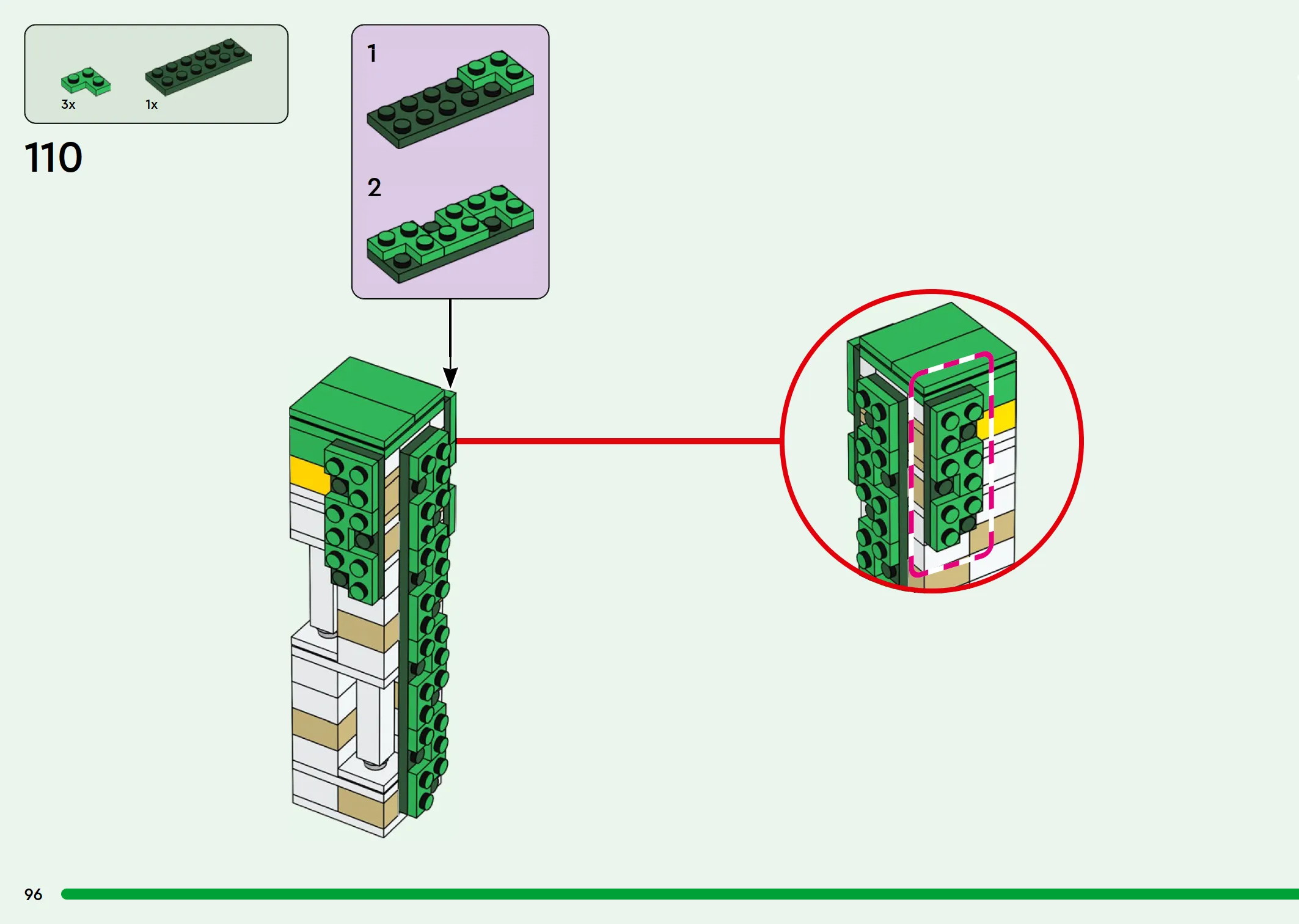 3x
1x

110

1

2

96