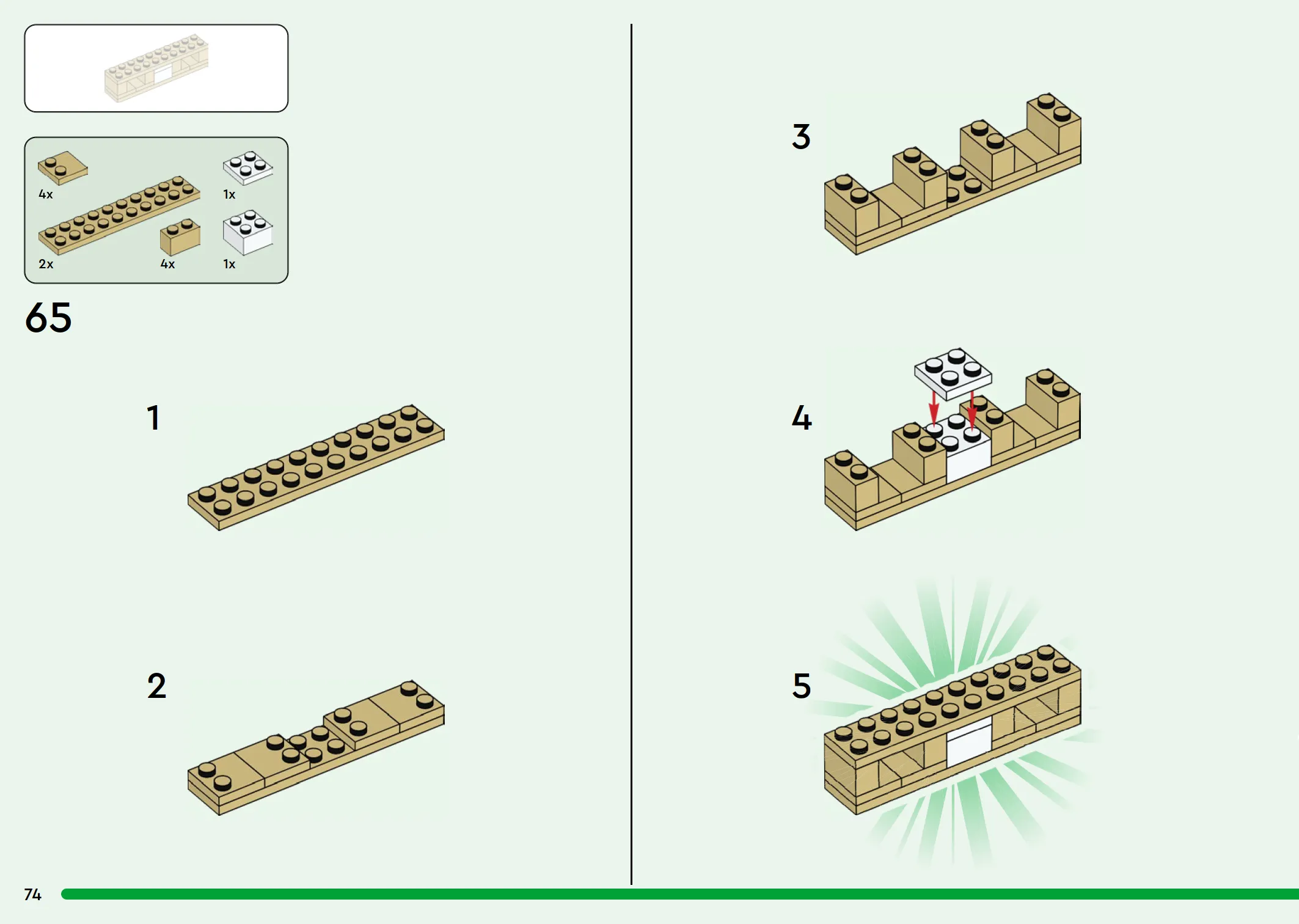 4x

1x

2x

4x

1x

65

1

2

3

4

5

74