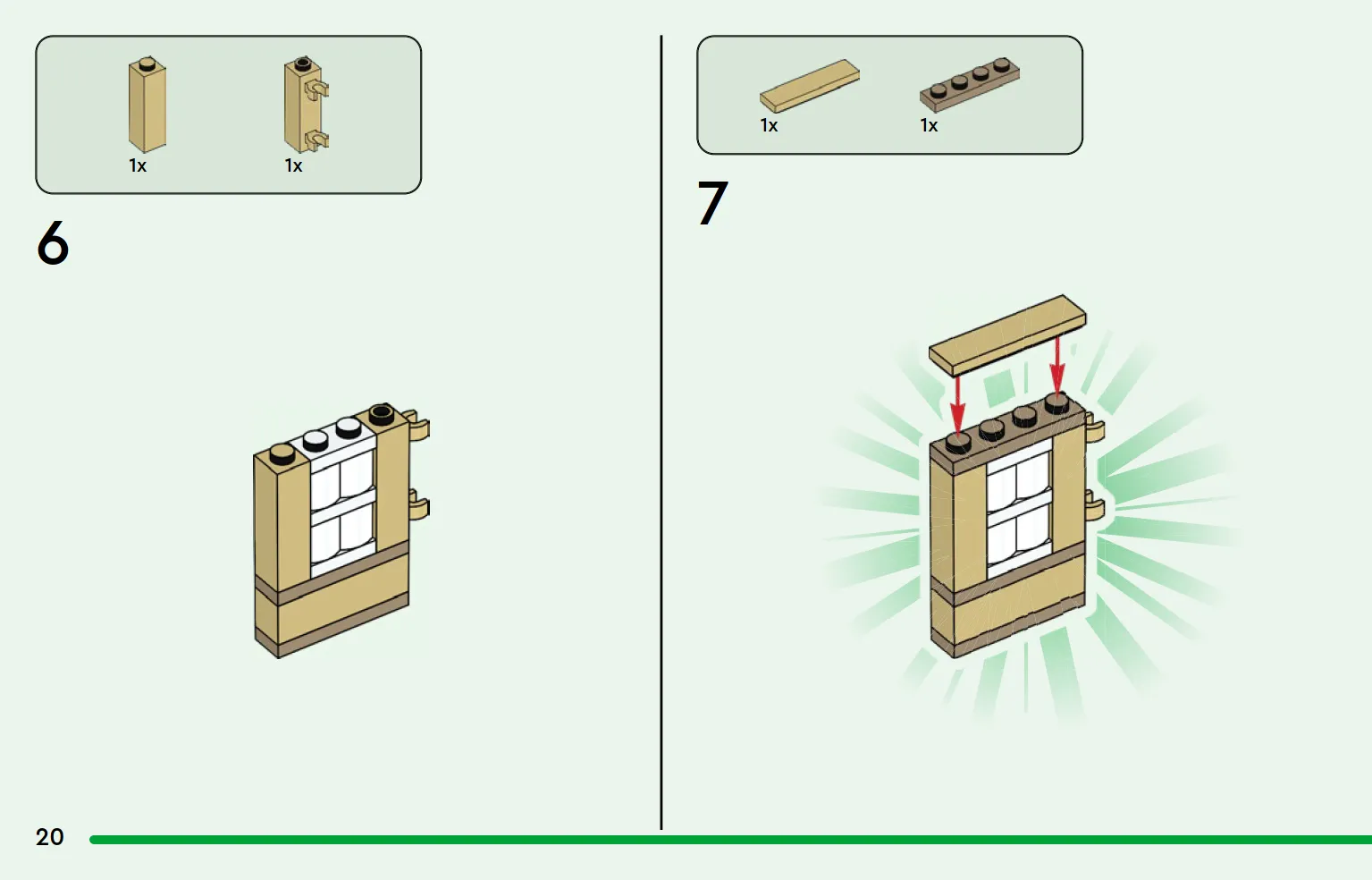 1x
1x

6

1x
1x

7

20