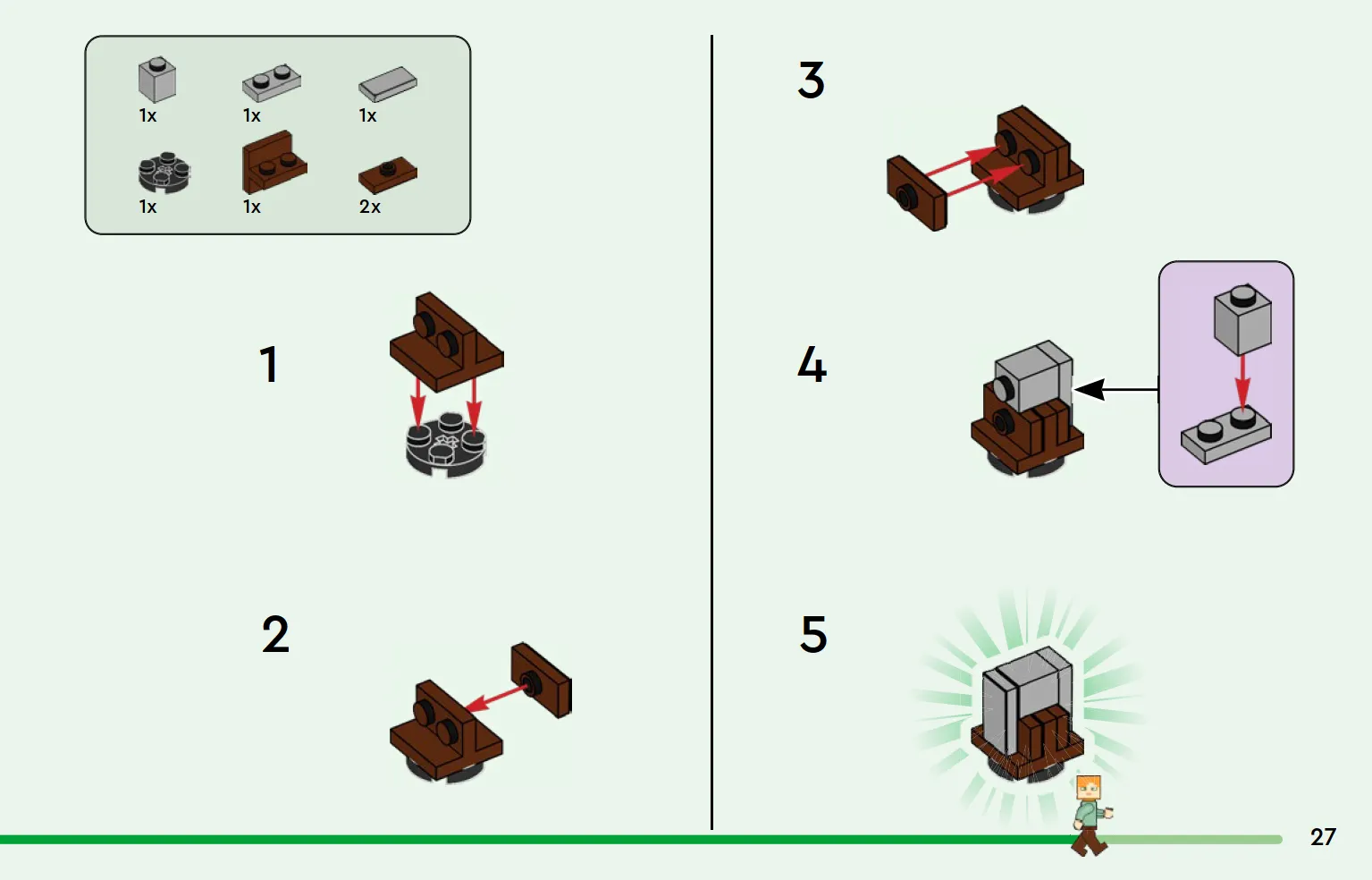 1x 1x 1x
1x 1x 2x

1

2

3

4

5

27