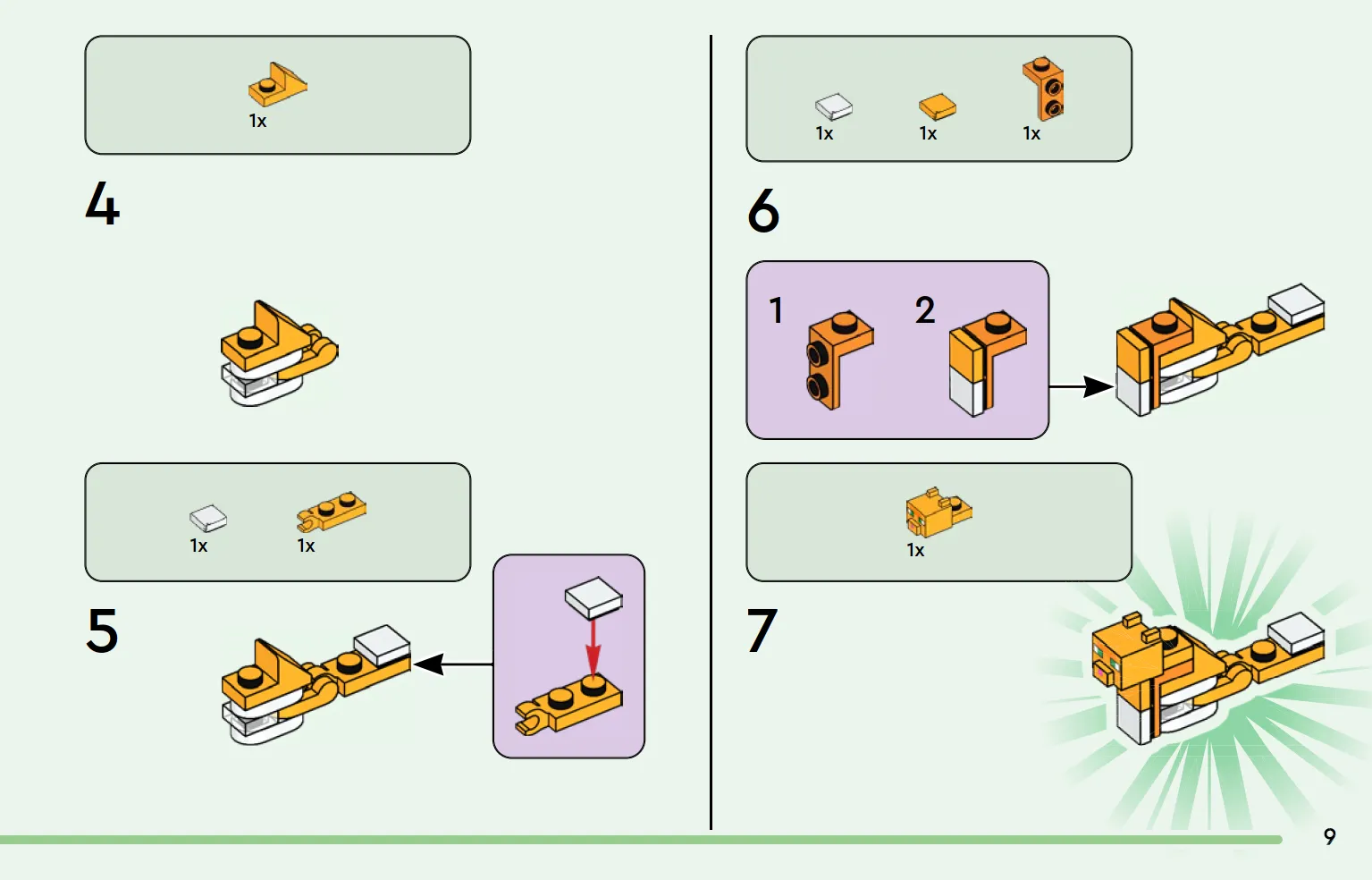 1x

4

1x 1x

5

1x 1x 1x

6

1 2

1x

7

9