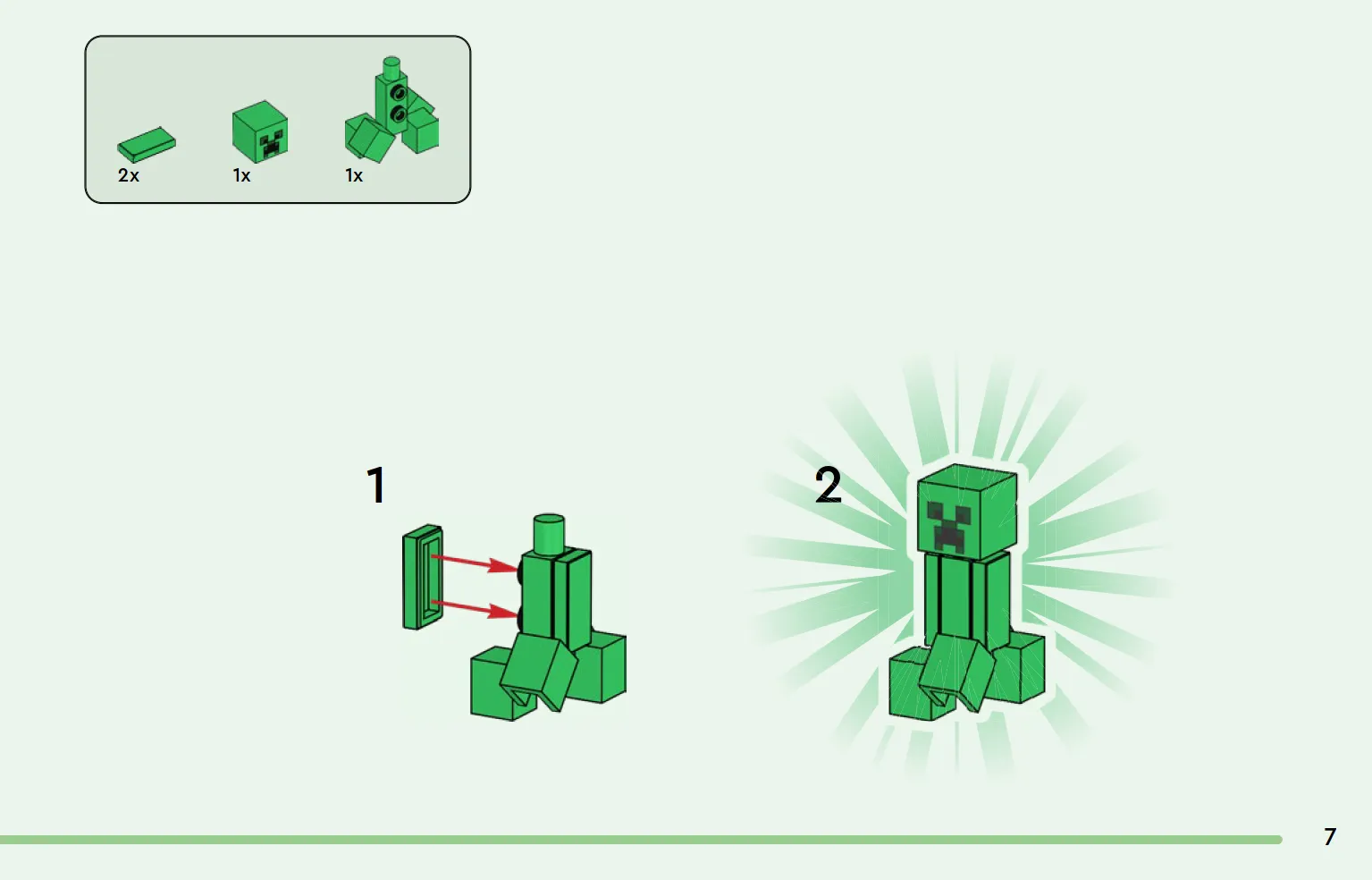 2x
1x
1x

1

2

7