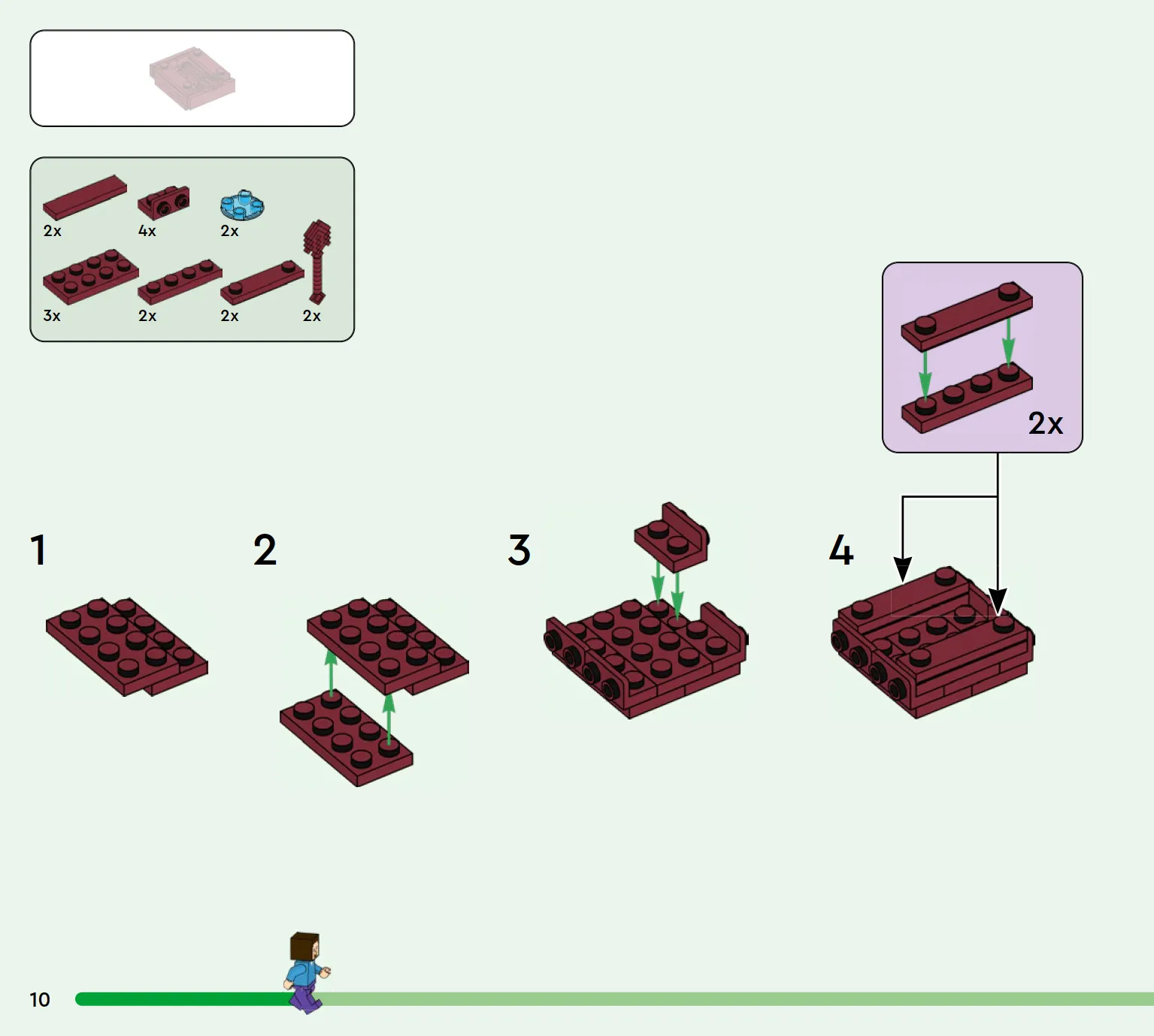 2x
4x
2x
3x
2x
2x
2x

2x

1

2

3

4

10