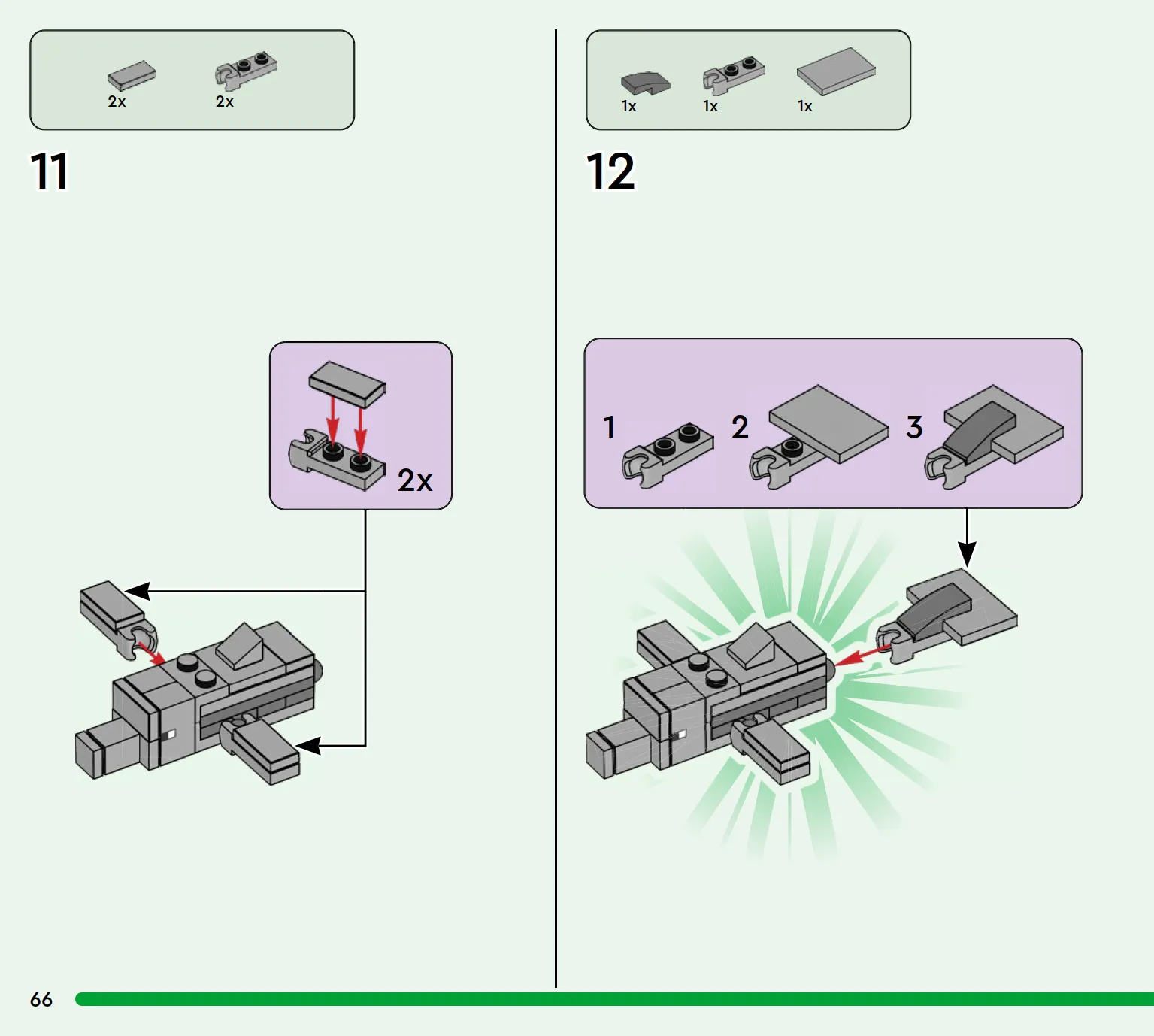 2x 2x

11

2x

1x 1x 1x

12

1 2 3

66