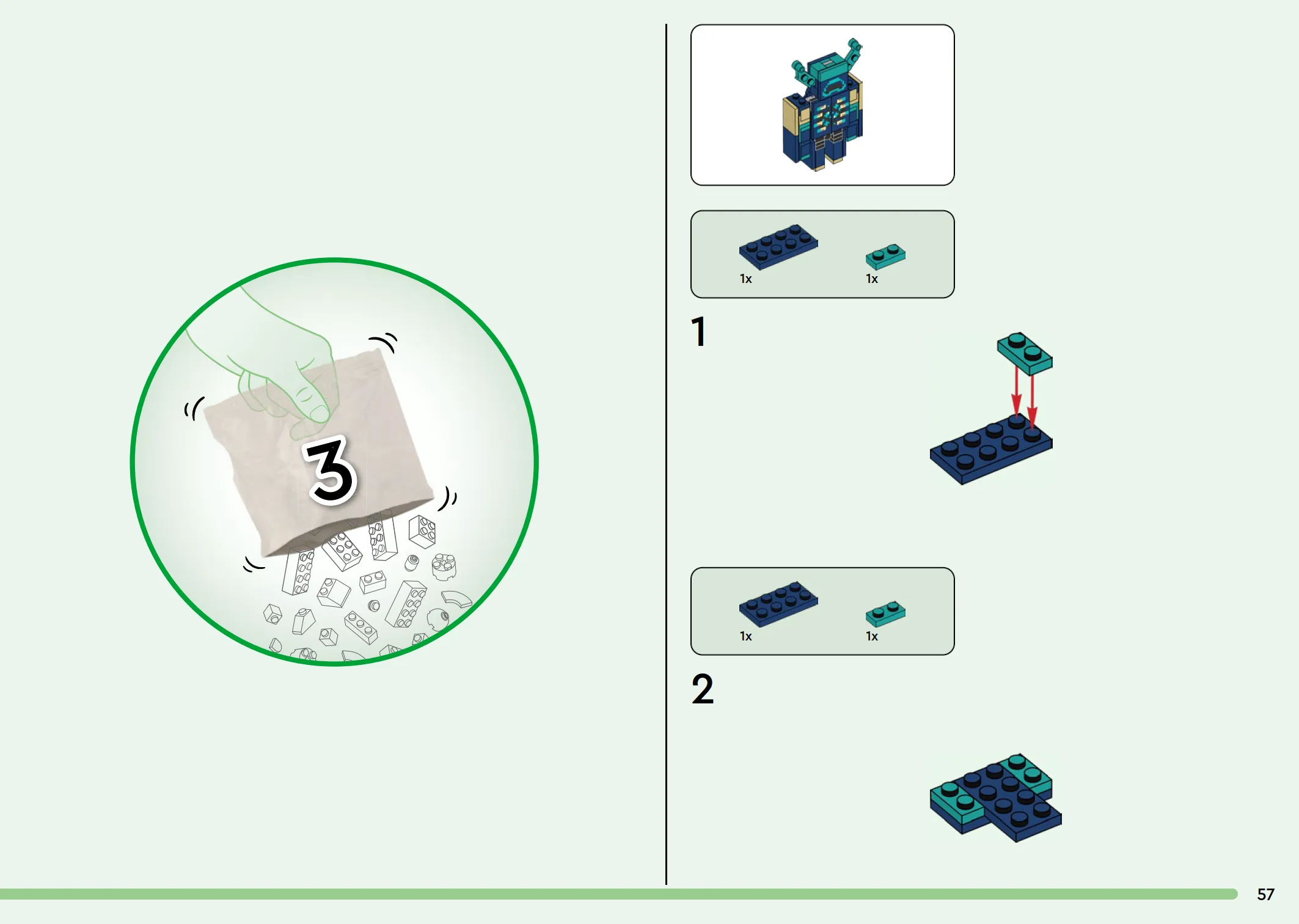 3

1x 1x

1

1x 1x

2

57