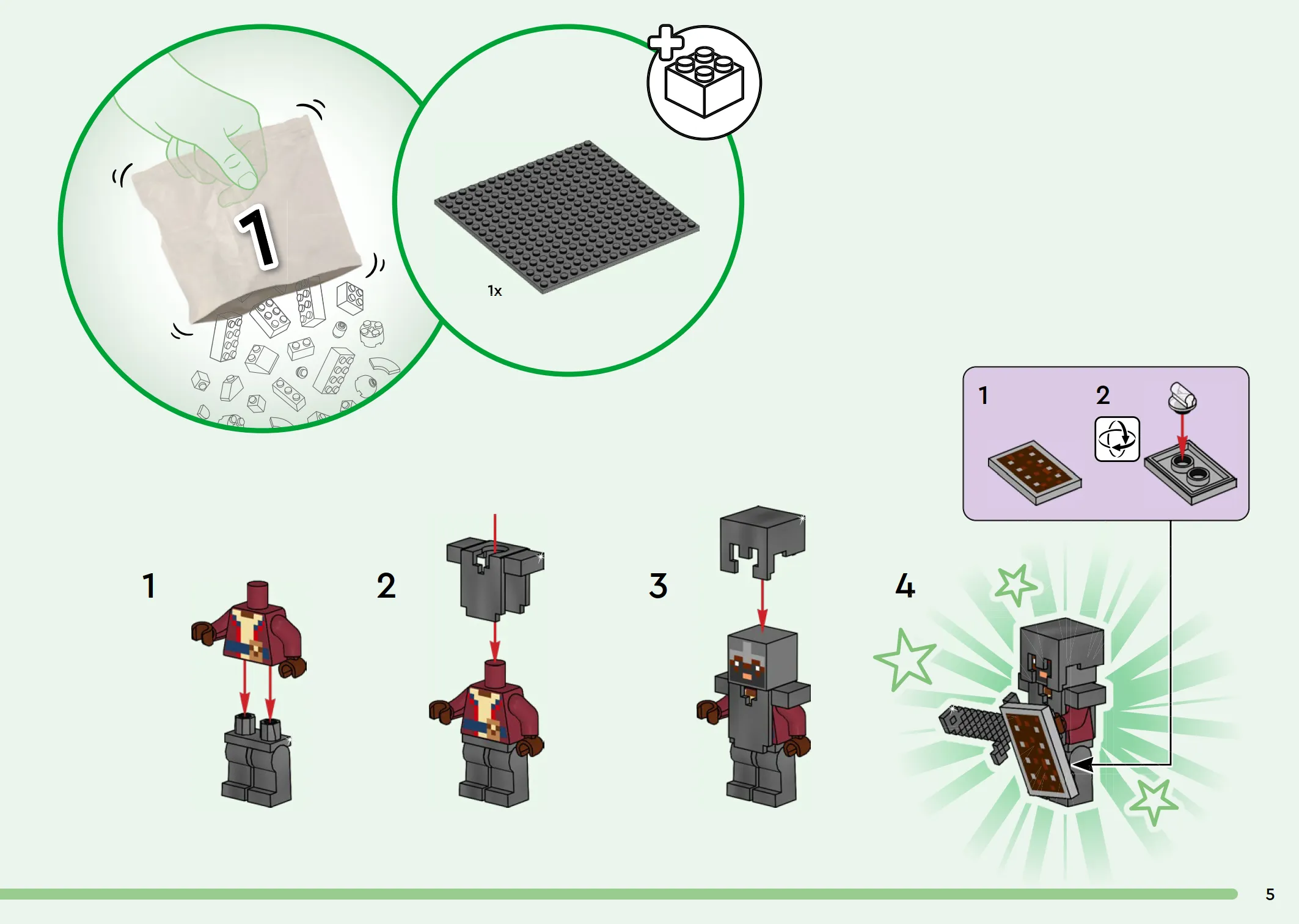 1

1x

1

2

1

2

3

4

5