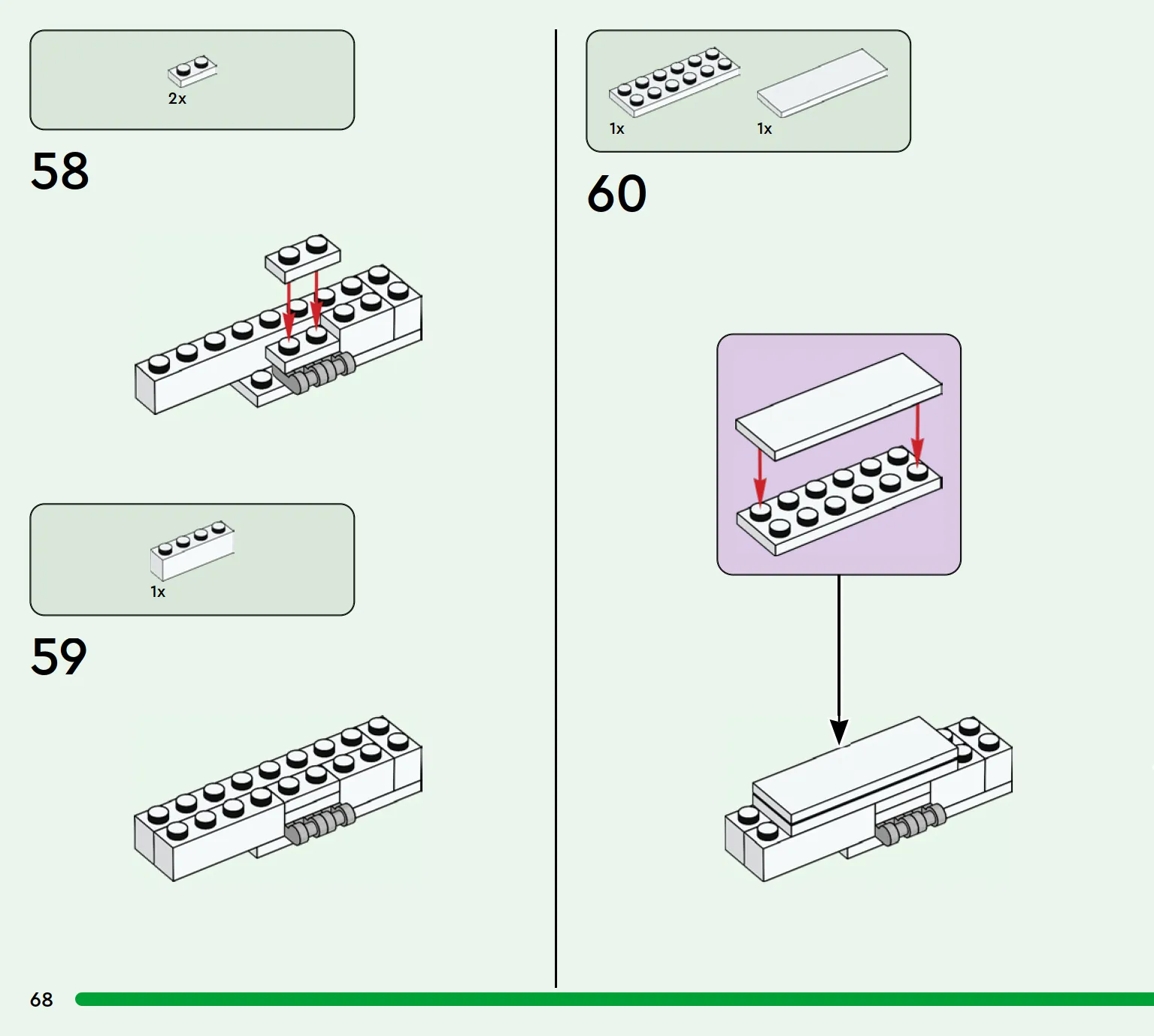 2x

58

1x

59

1x

1x

60

68