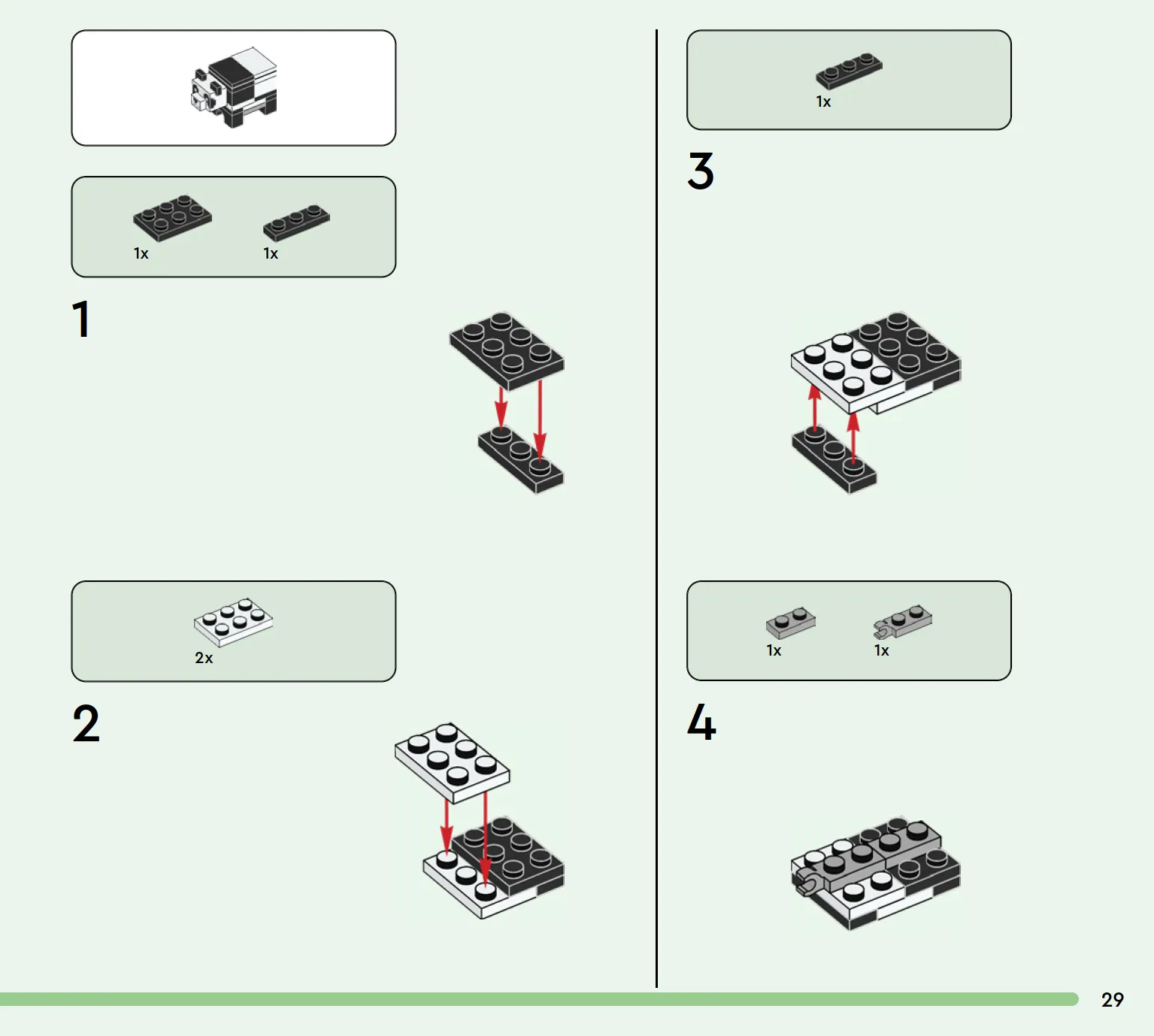 1x 1x

1

2x

2

1x

3

1x 1x

4

29