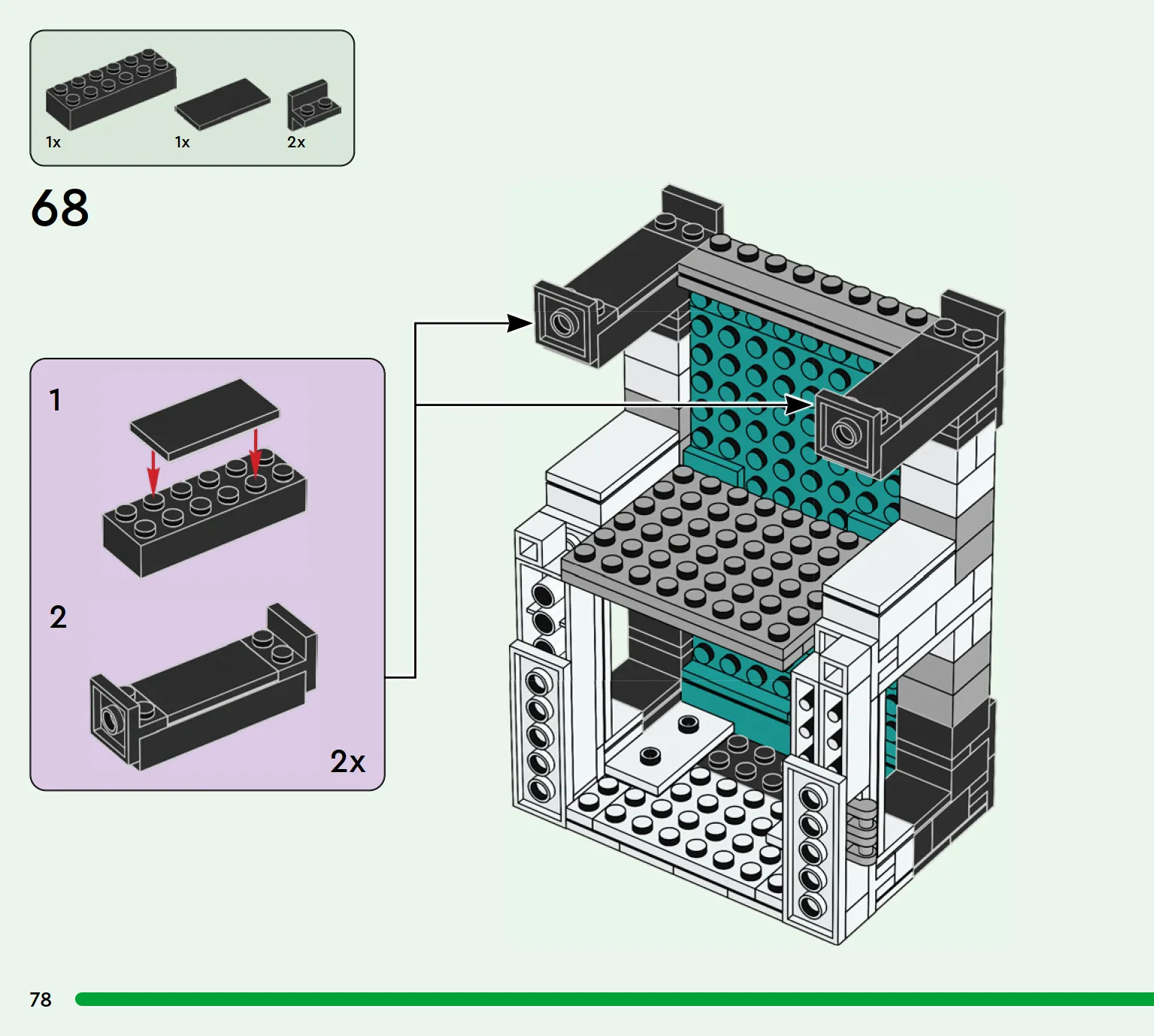 1x
1x
2x

68

1

2

2x

78