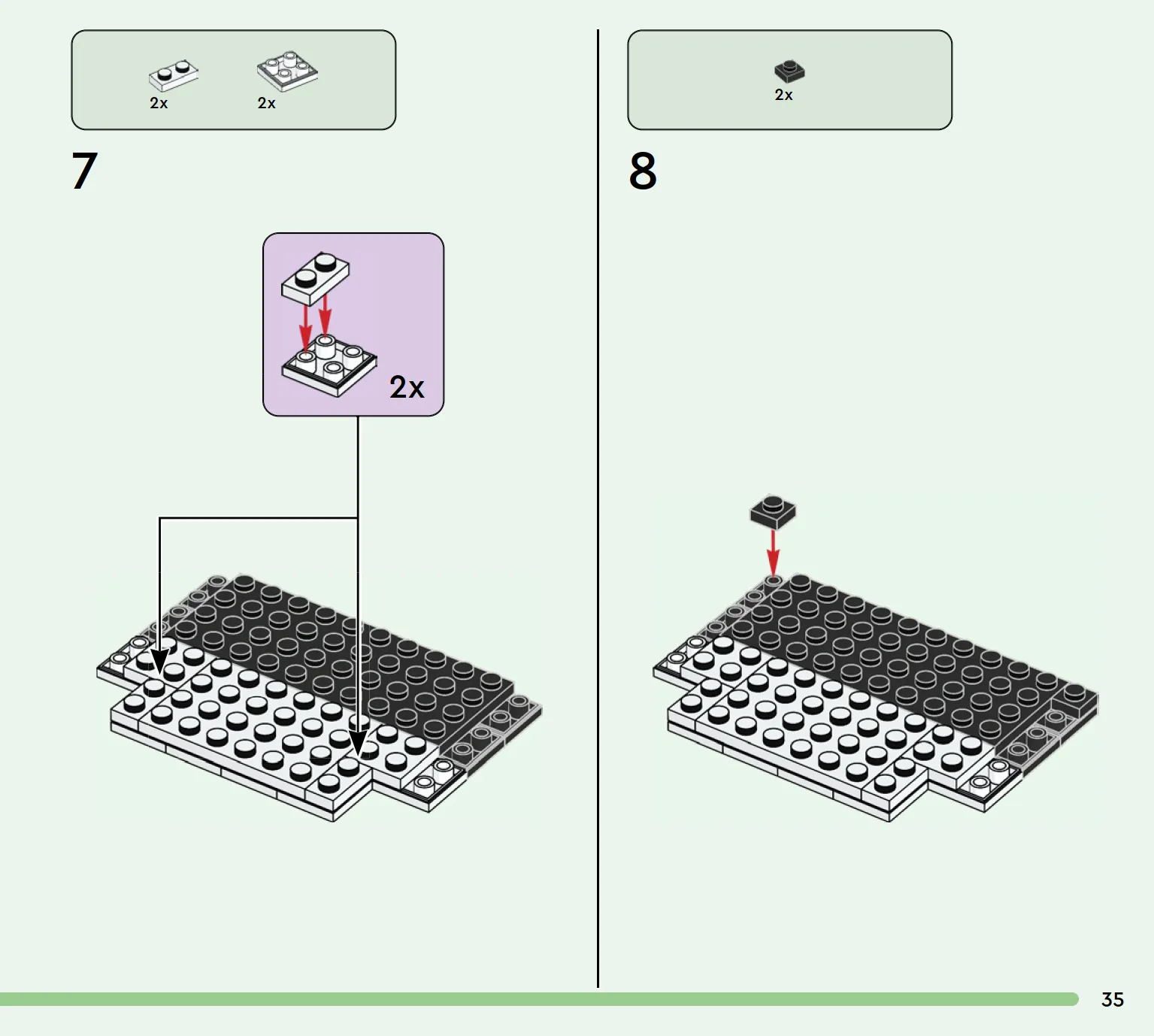 2x 2x

7

2x

2x

8

35