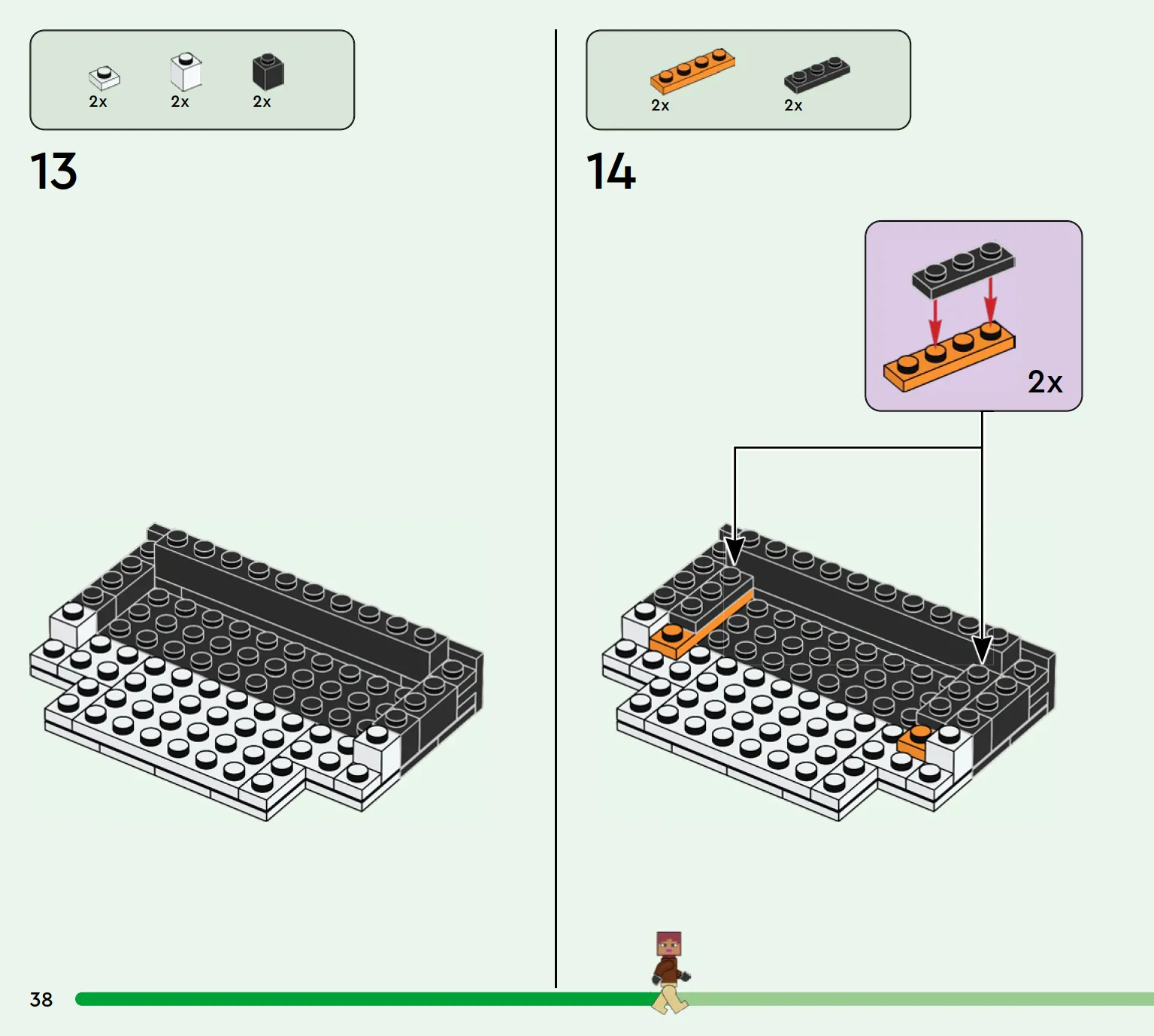 2x 2x 2x

13

2x 2x

14

2x

38