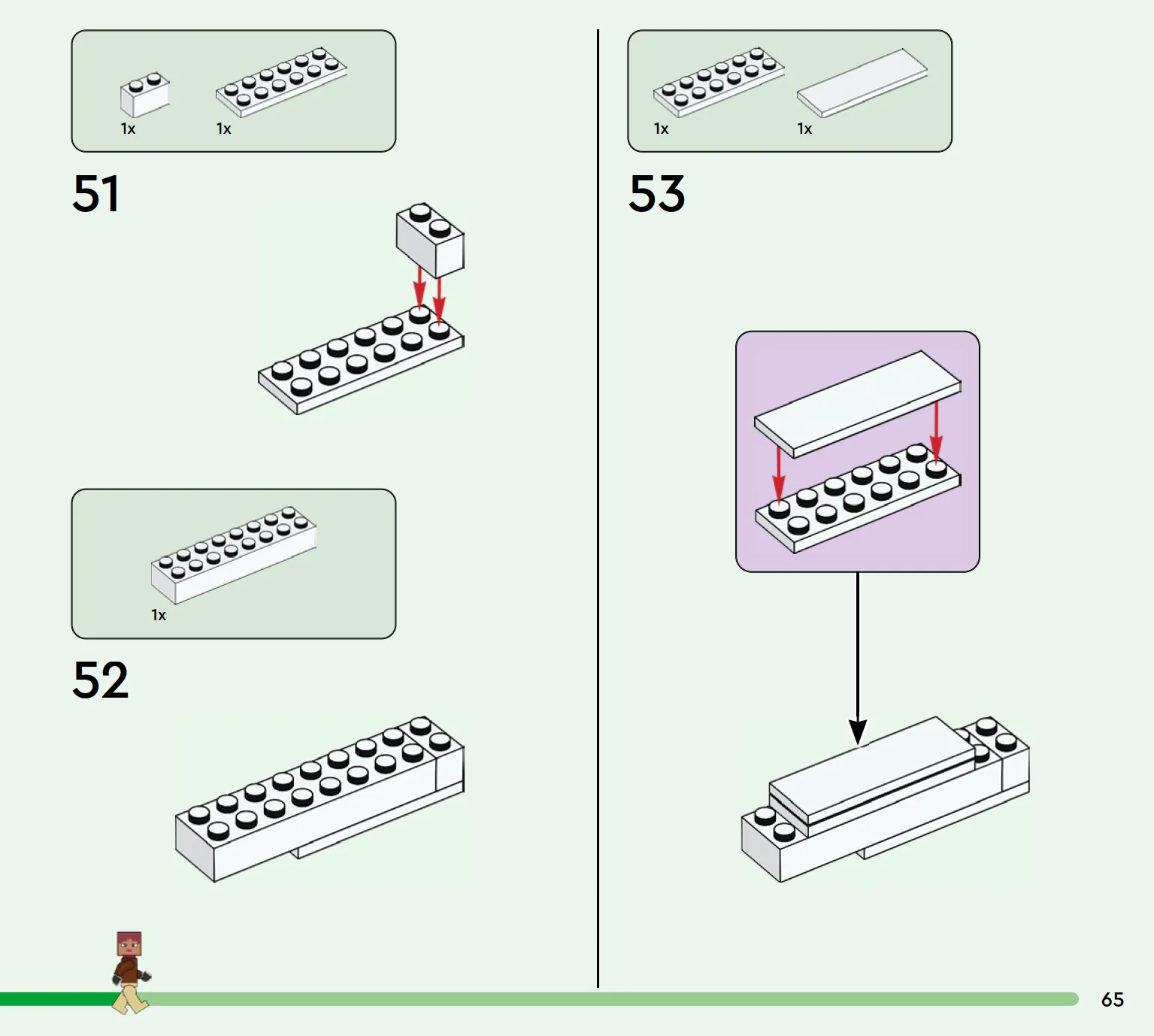 1x 1x

51

1x

52

1x 1x

53

65