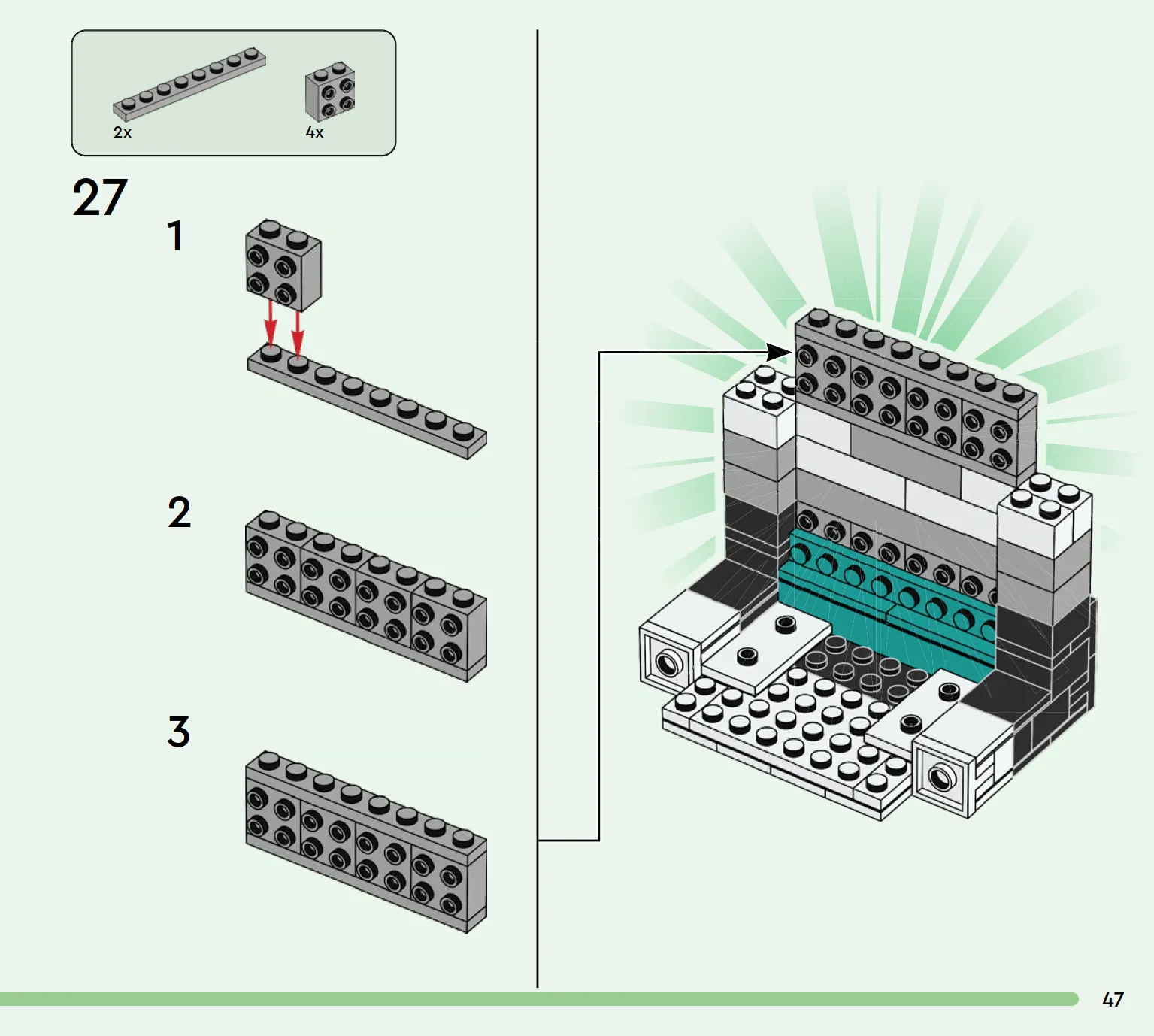 2x
4x

27

1

2

3

47