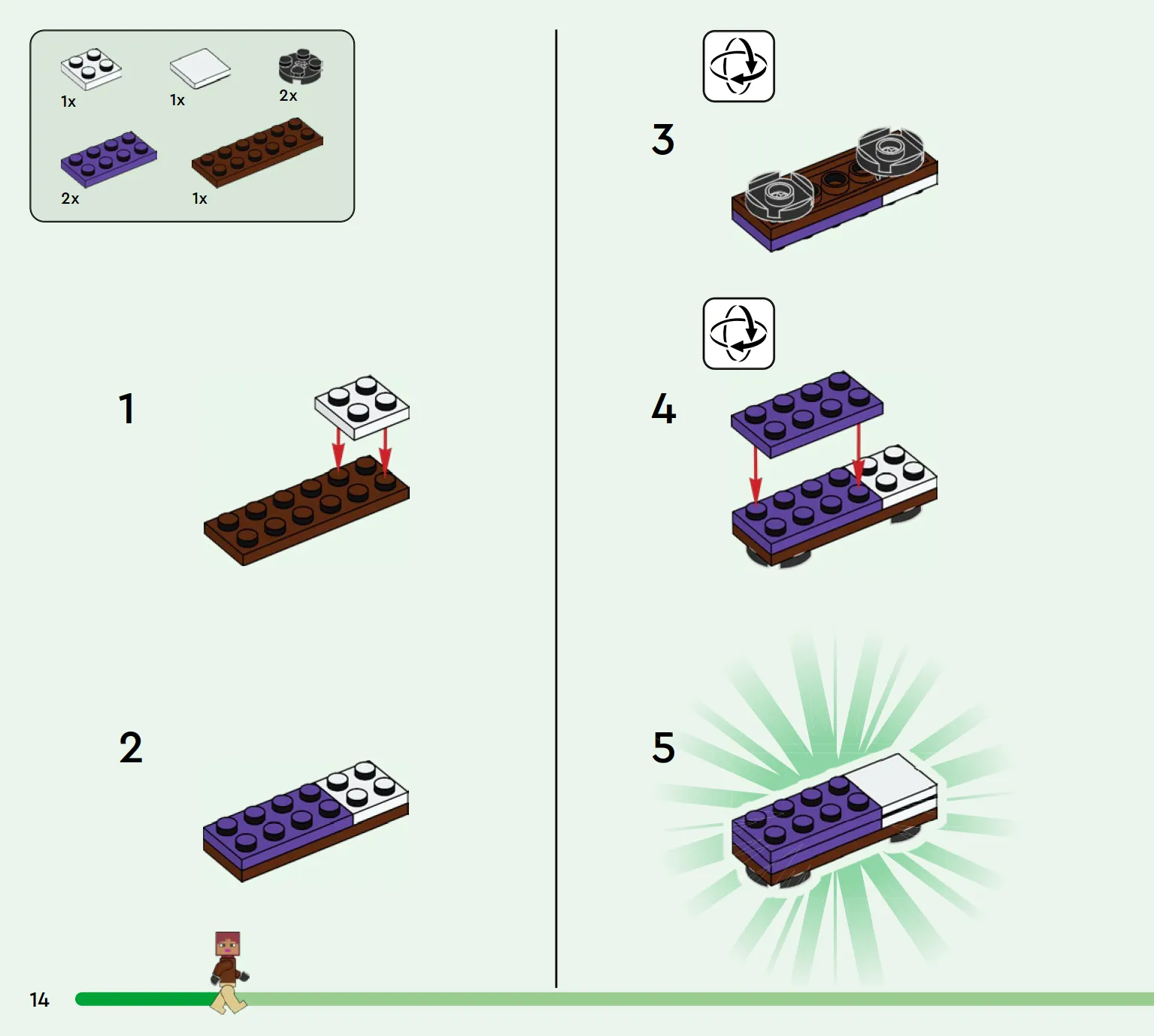 1x 1x 2x

2x 1x

1

2

3

4

5

14