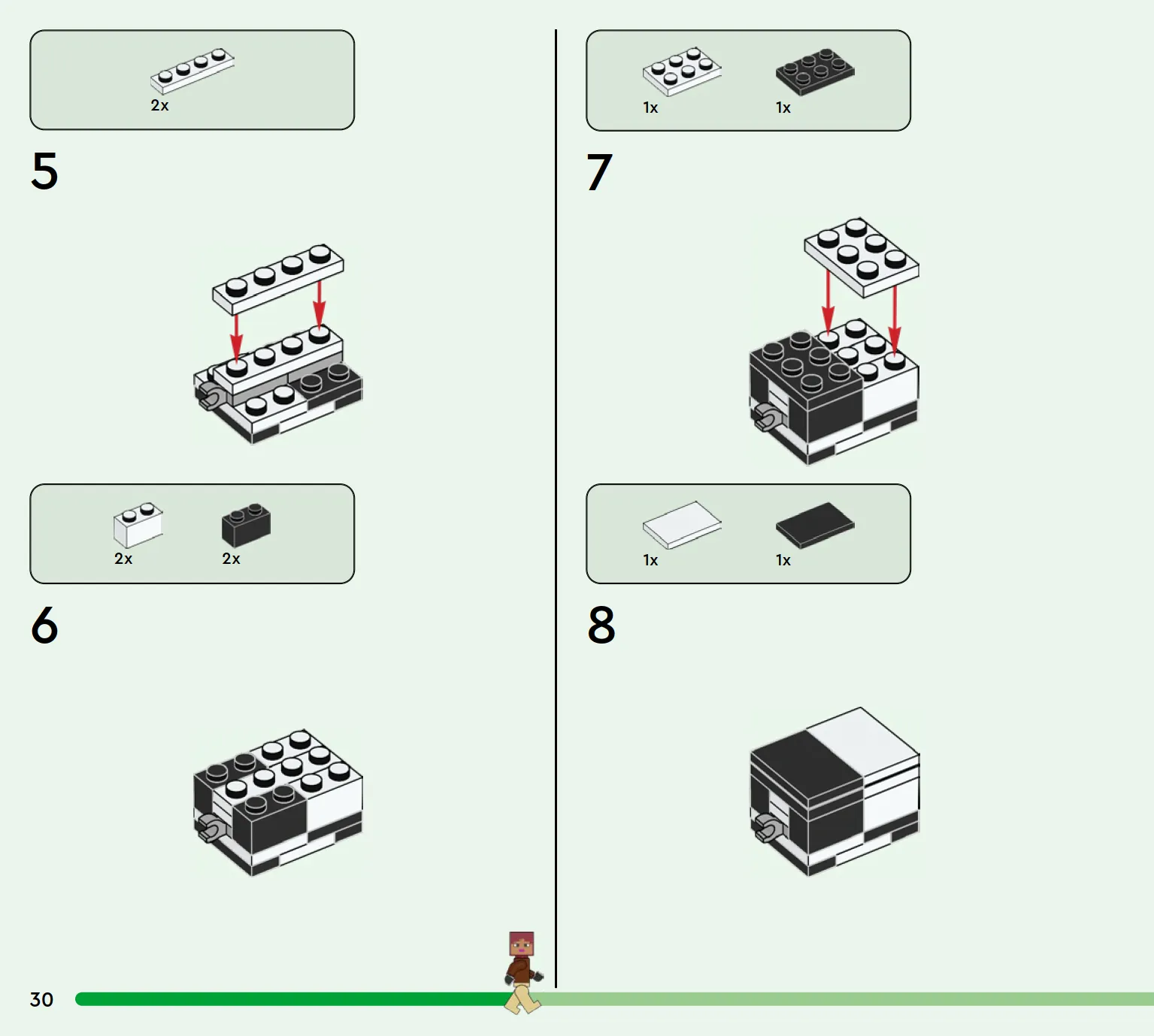 2x

5

2x

2x

6

1x

1x

7

1x

1x

8

30