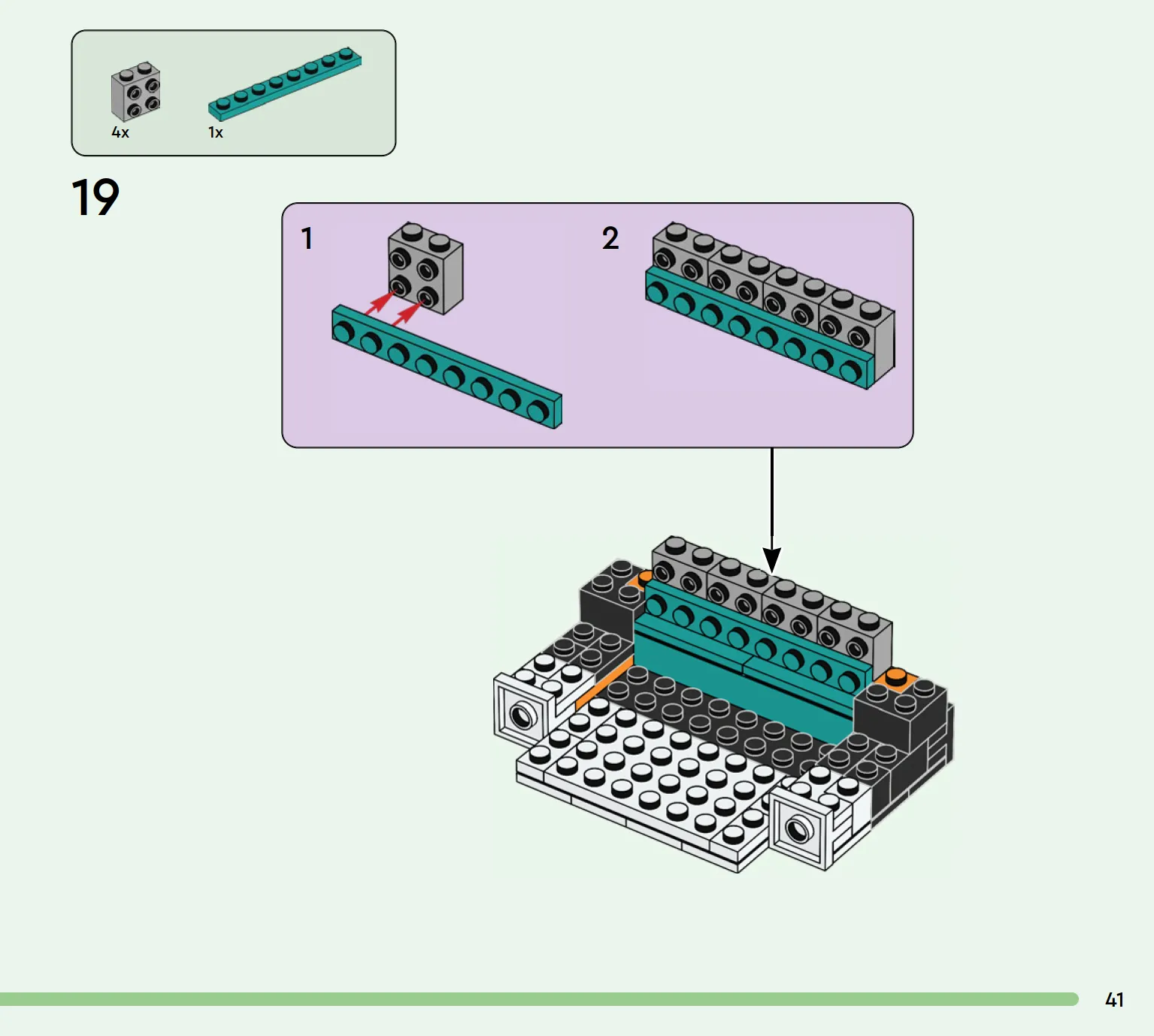 4x

1x

19

1

2

41