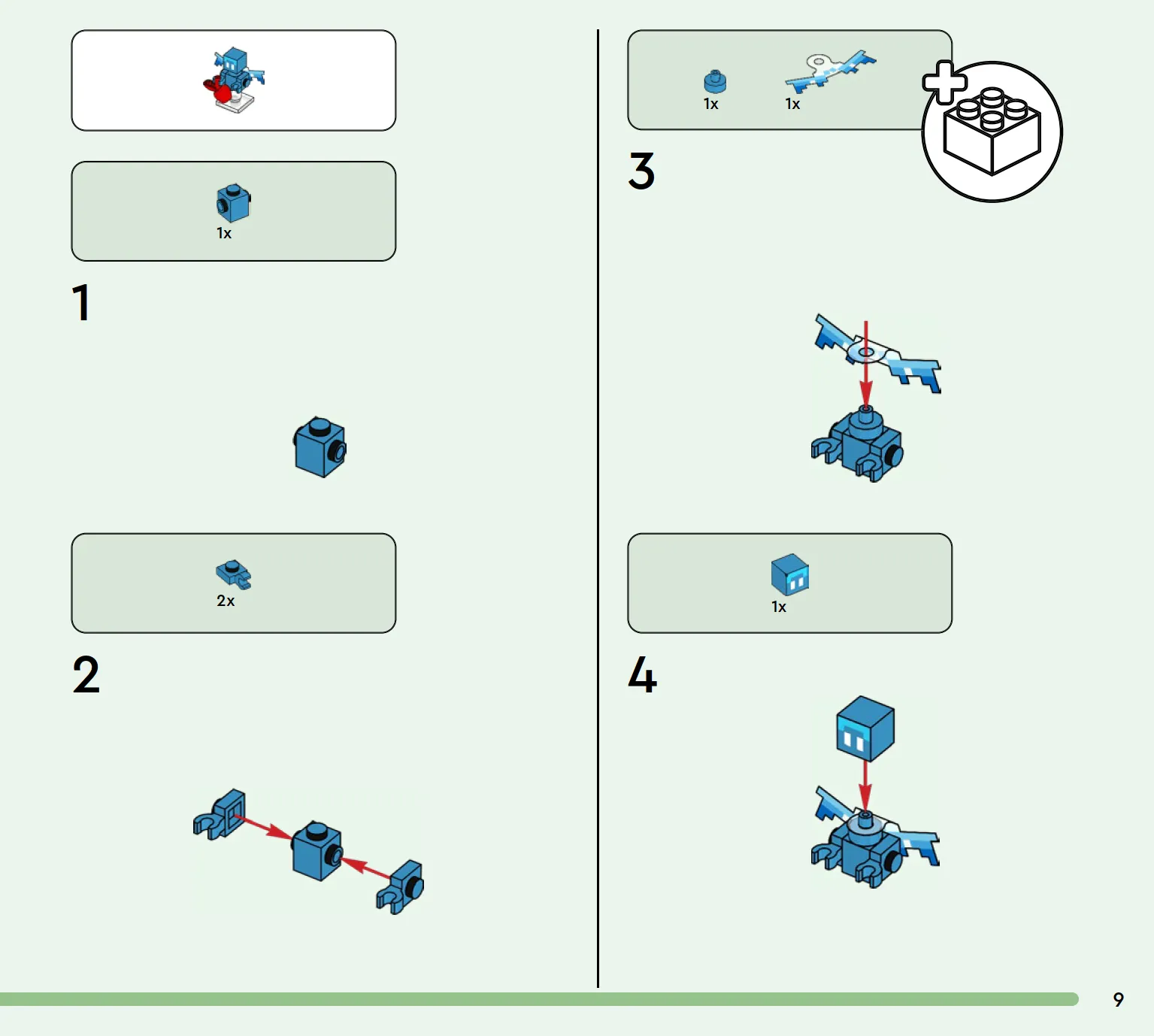 1x

1

2x

2

1x 1x

3

1x

4

9