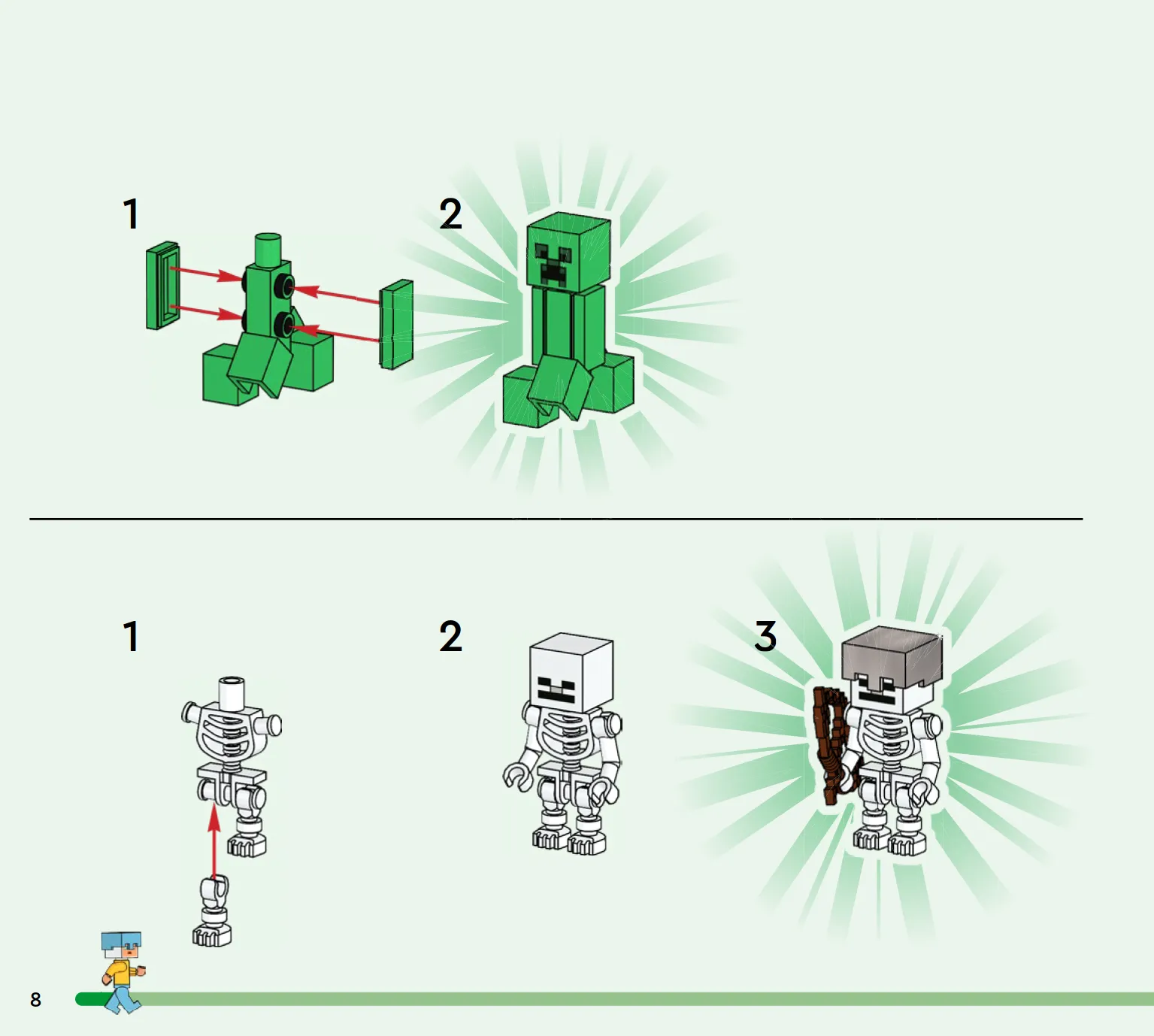 1

2

1

2

3

8