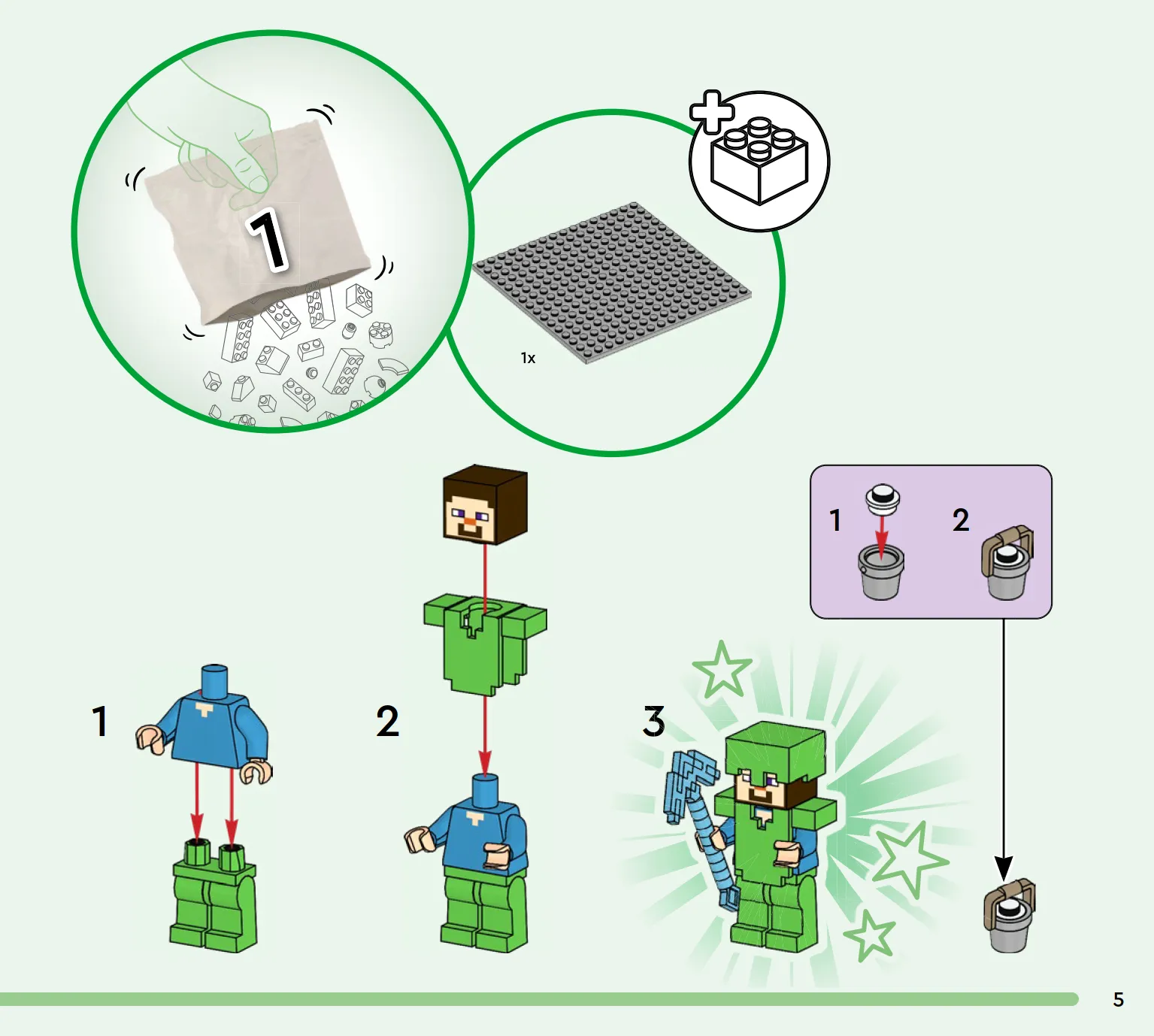 1

1x

1

2

1

2

3

5