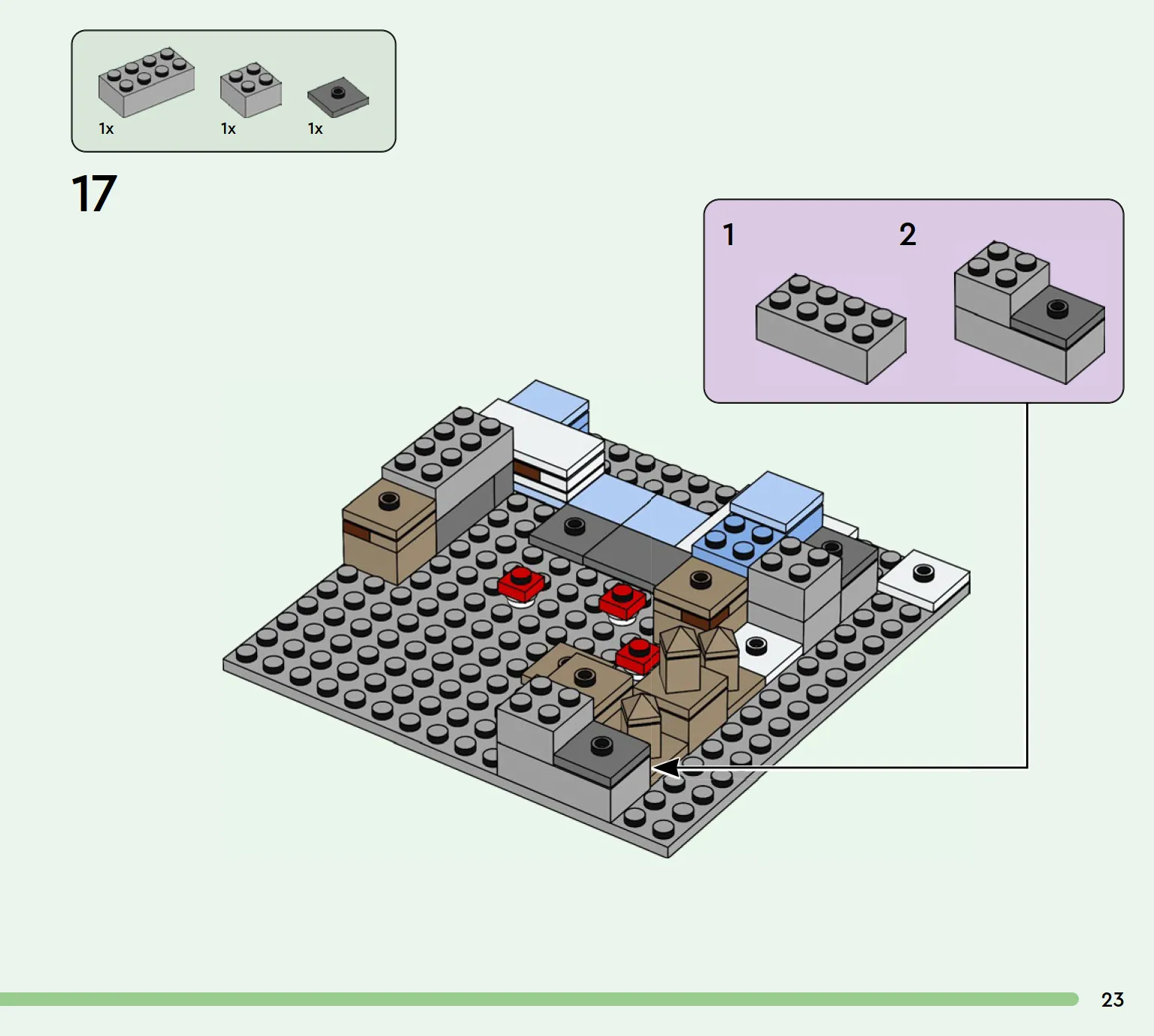 1x 1x 1x

17

1

2

23