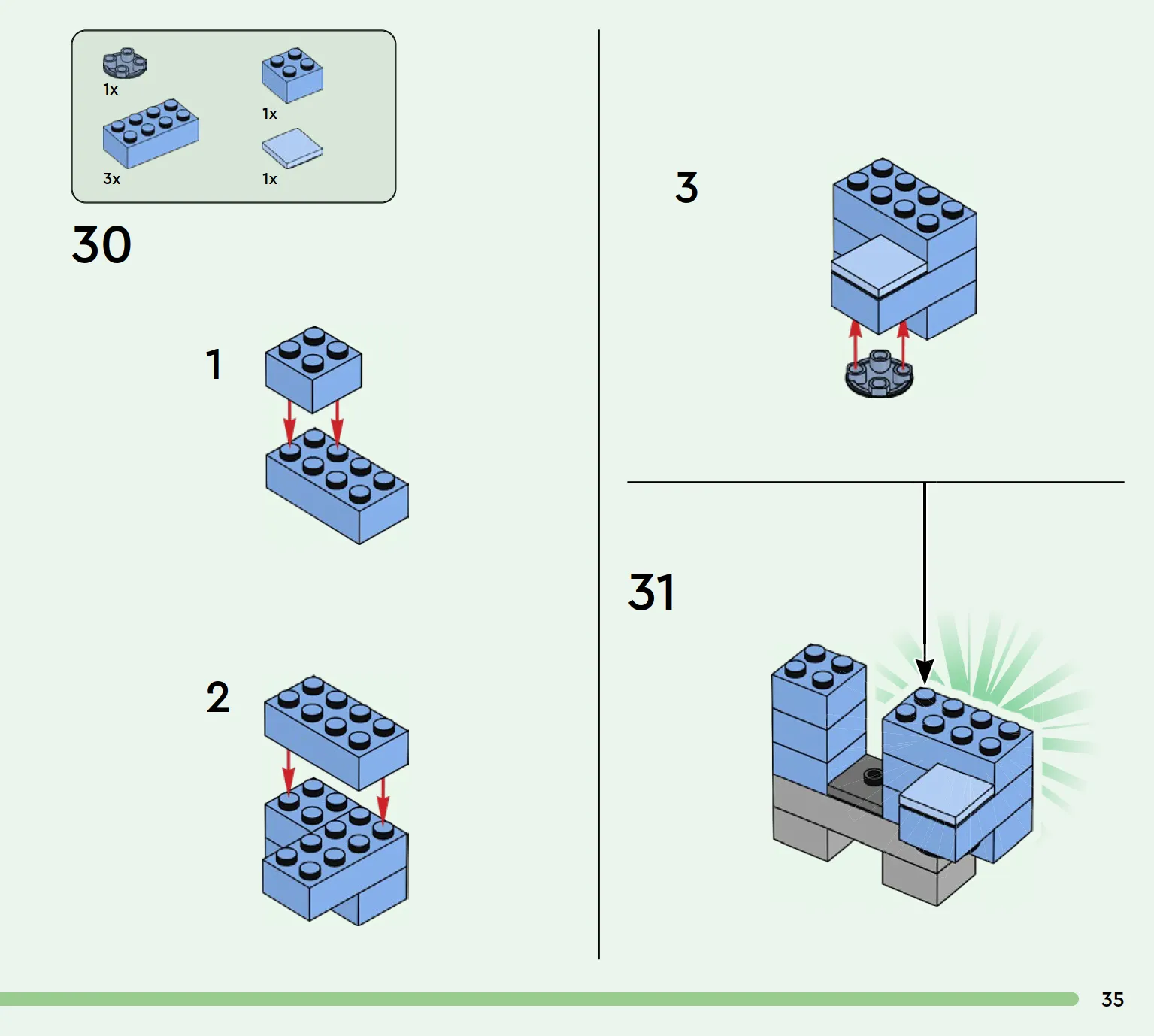 1x

1x

3x

1x

30

1

2

3

31

35