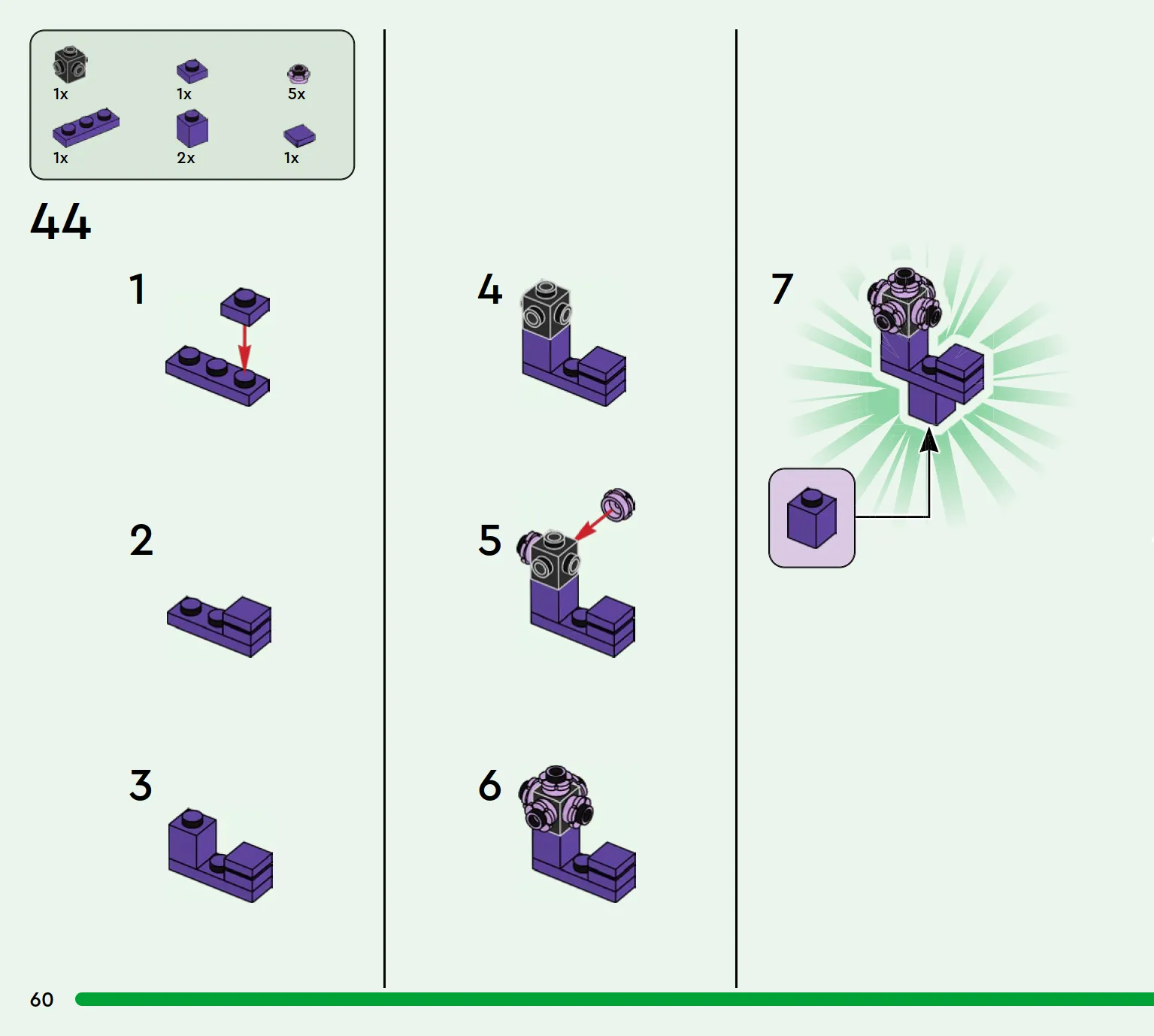 1x
1x
5x
1x
2x
1x

44

1

2

3

4

5

6

7

60