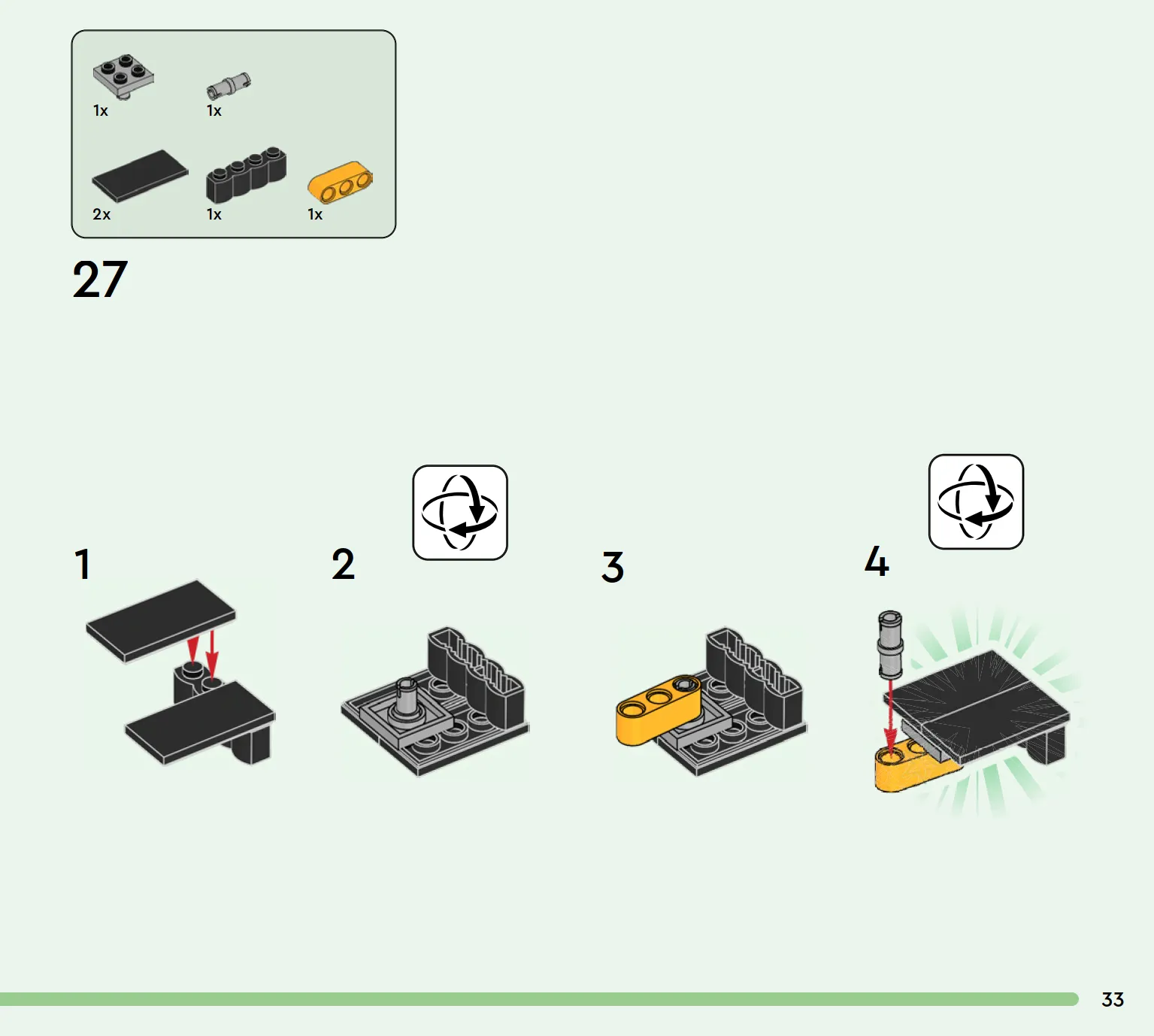 1x
1x
2x
1x
1x

27

1
2
3
4

33