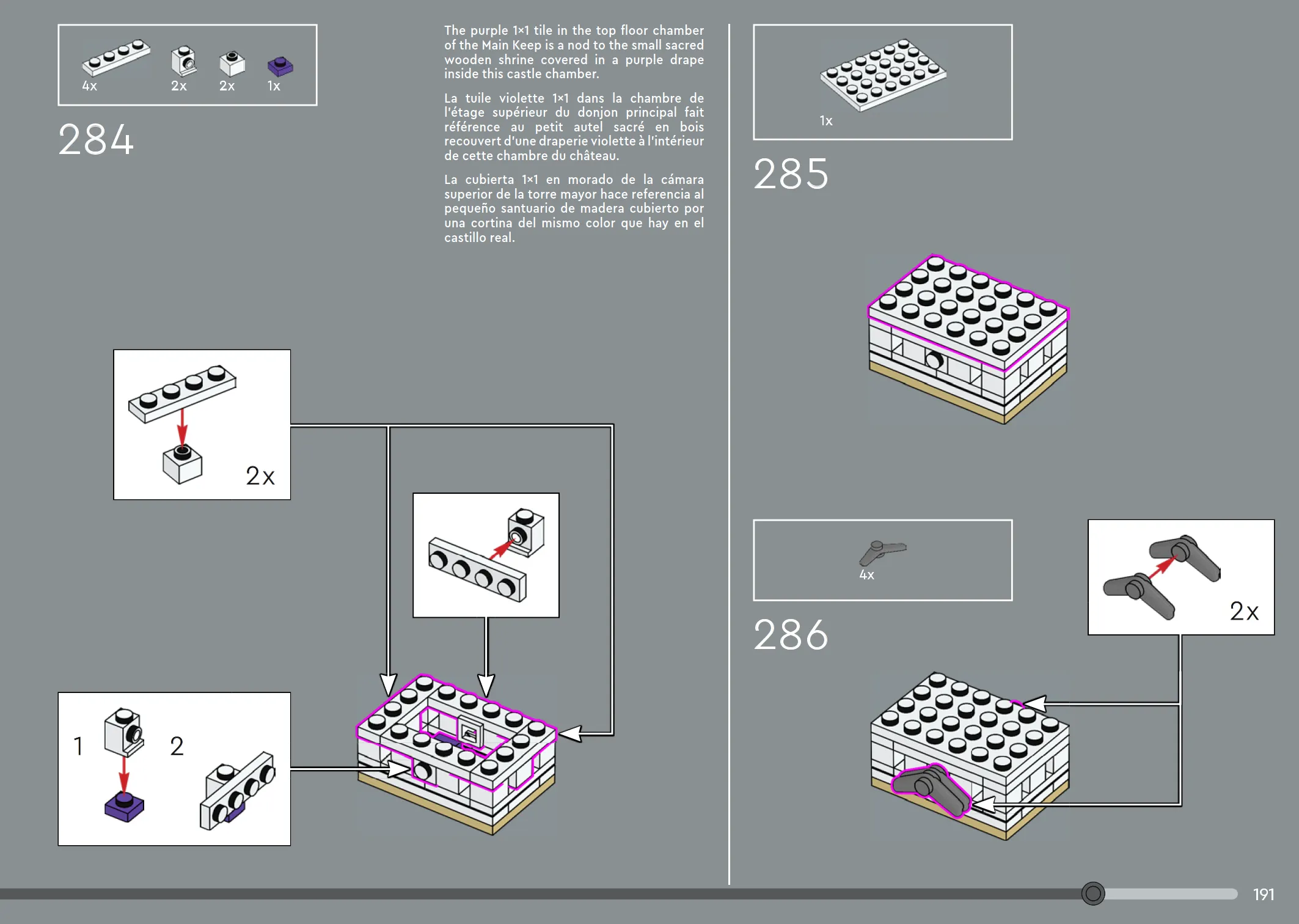 4x 2x 2x 1x

284

The purple 1×1 tile in the top floor chamber of the Main Keep is a nod to the small sacred wooden shrine covered in a purple drape inside this castle chamber.

La tuile violette 1×1 dans la chambre de l'étage supérieur du donjon principal fait référence au petit autel sacré en bois recouvert d'une draperie violette à l'intérieur de cette chambre du château.

La cubierta 1×1 en morado de la cámara superior de la torre mayor hace referencia al pequeño santuario de madera cubierto por una cortina del mismo color que hay en el castillo real.

2x

1

2

1x

285

4x

286

2x

191