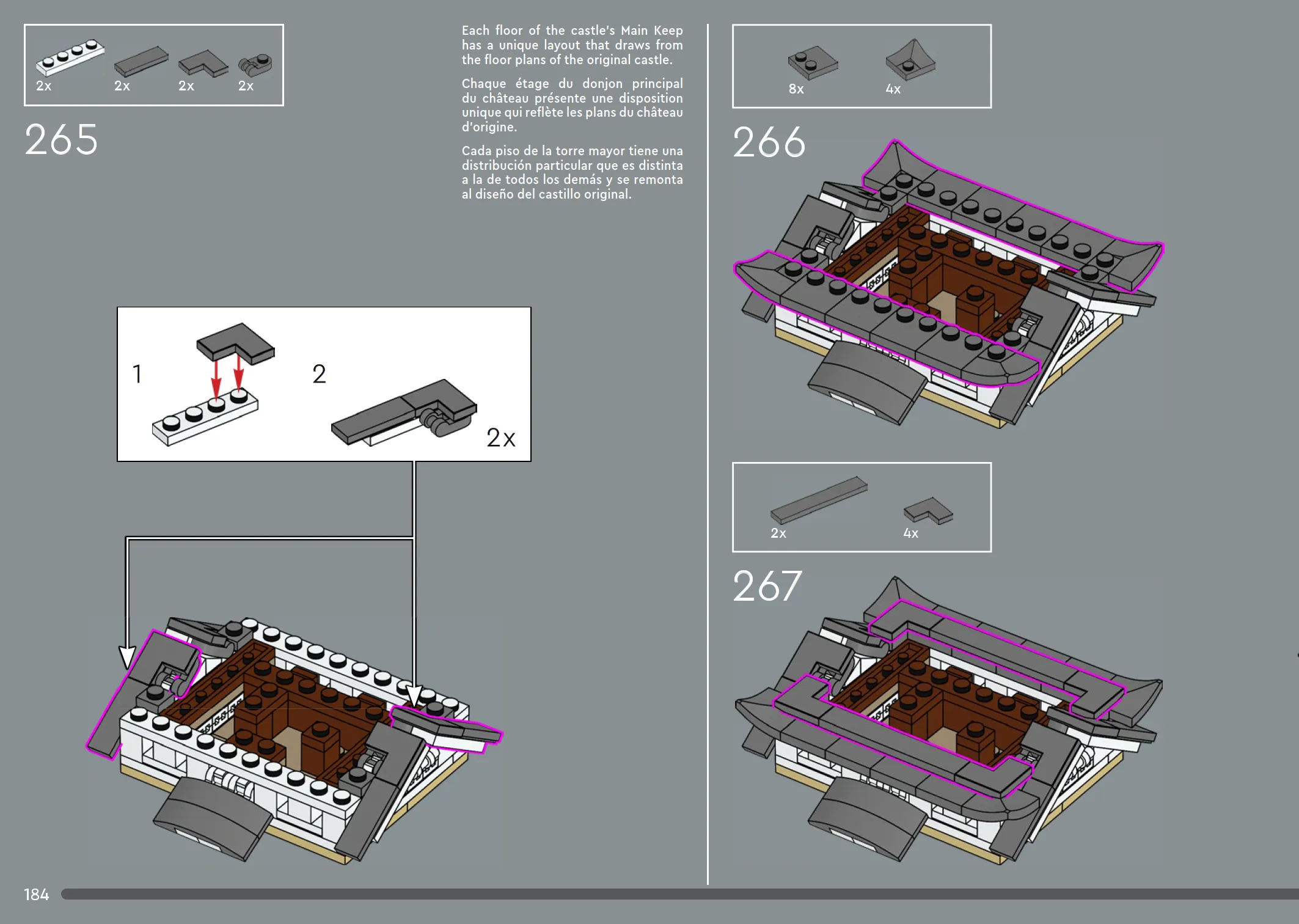 2x 2x 2x 2x

265

Each floor of the castle's Main Keep has a unique layout that draws from the floor plans of the original castle.

Chaque étage du donjon principal du château présente une disposition unique qui reflète les plans du château d'origine.

Cada piso de la torre mayor tiene una distribución particular que es distinta a la de todos los demás y se remonta al diseño del castillo original.

1

2

2x

8x 4x

266

2x 4x

267

184