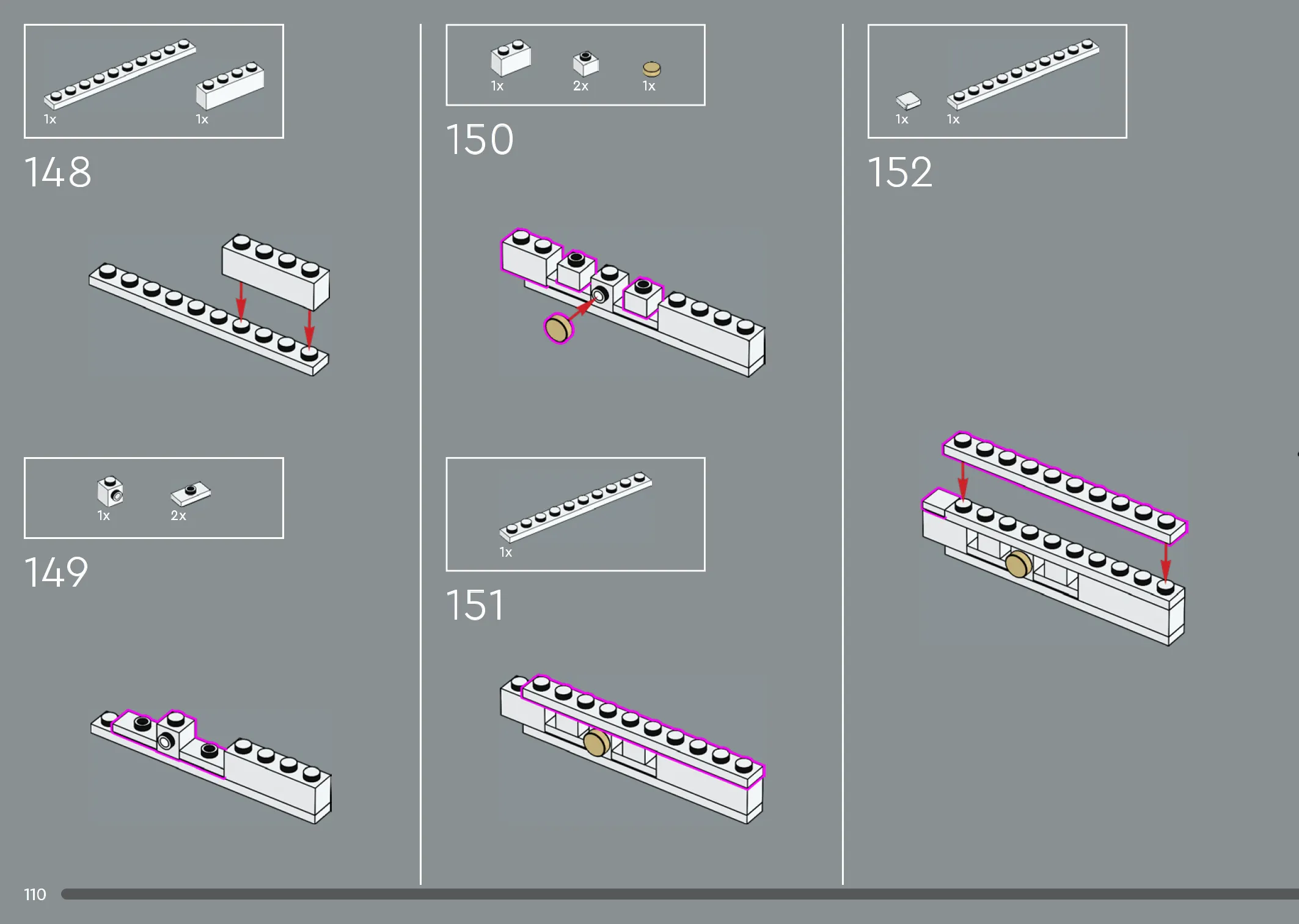 1x
1x
148

1x
2x
149

1x
2x
1x
150

1x
151

1x
1x
152

110