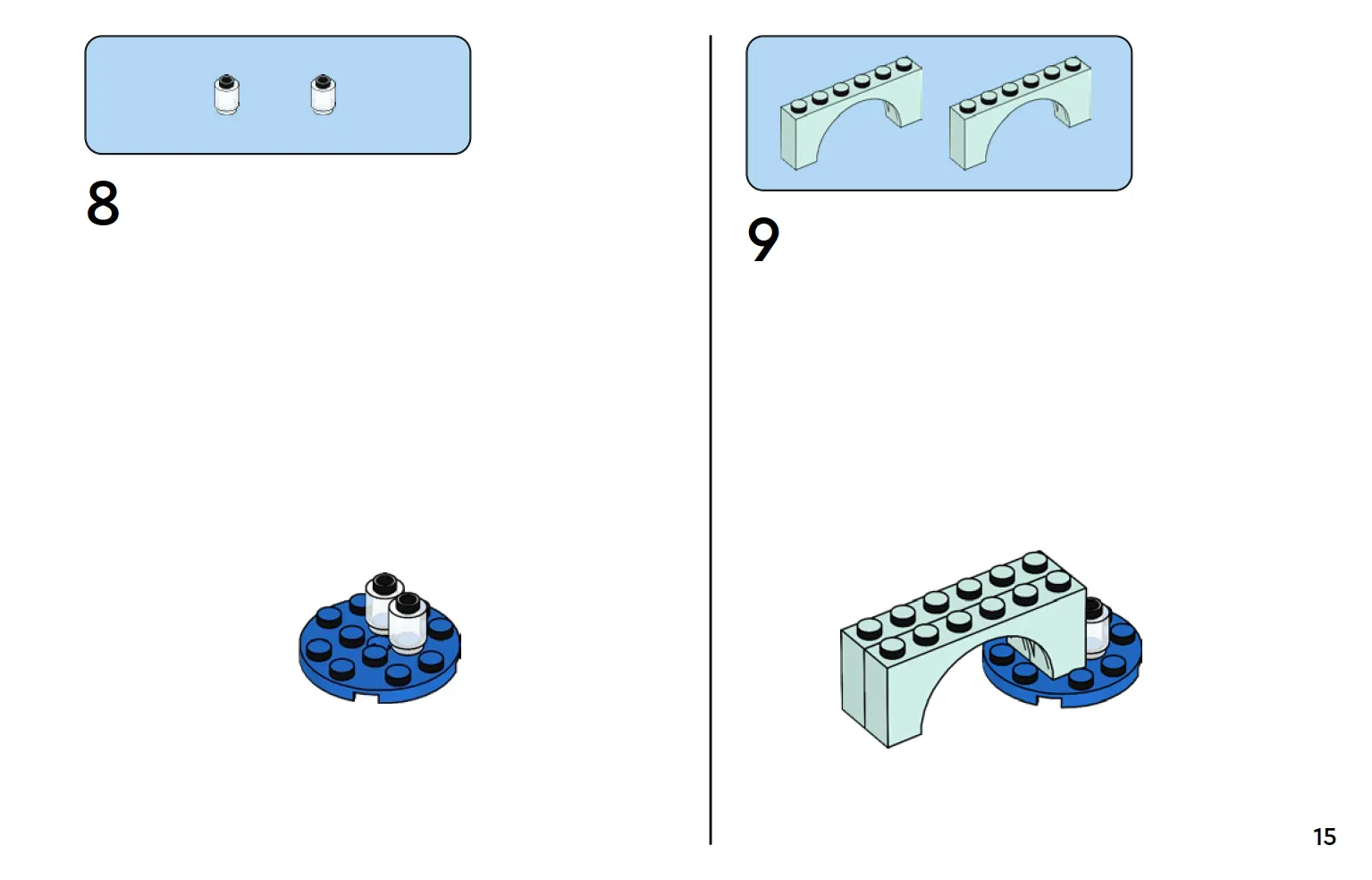 8

9

15