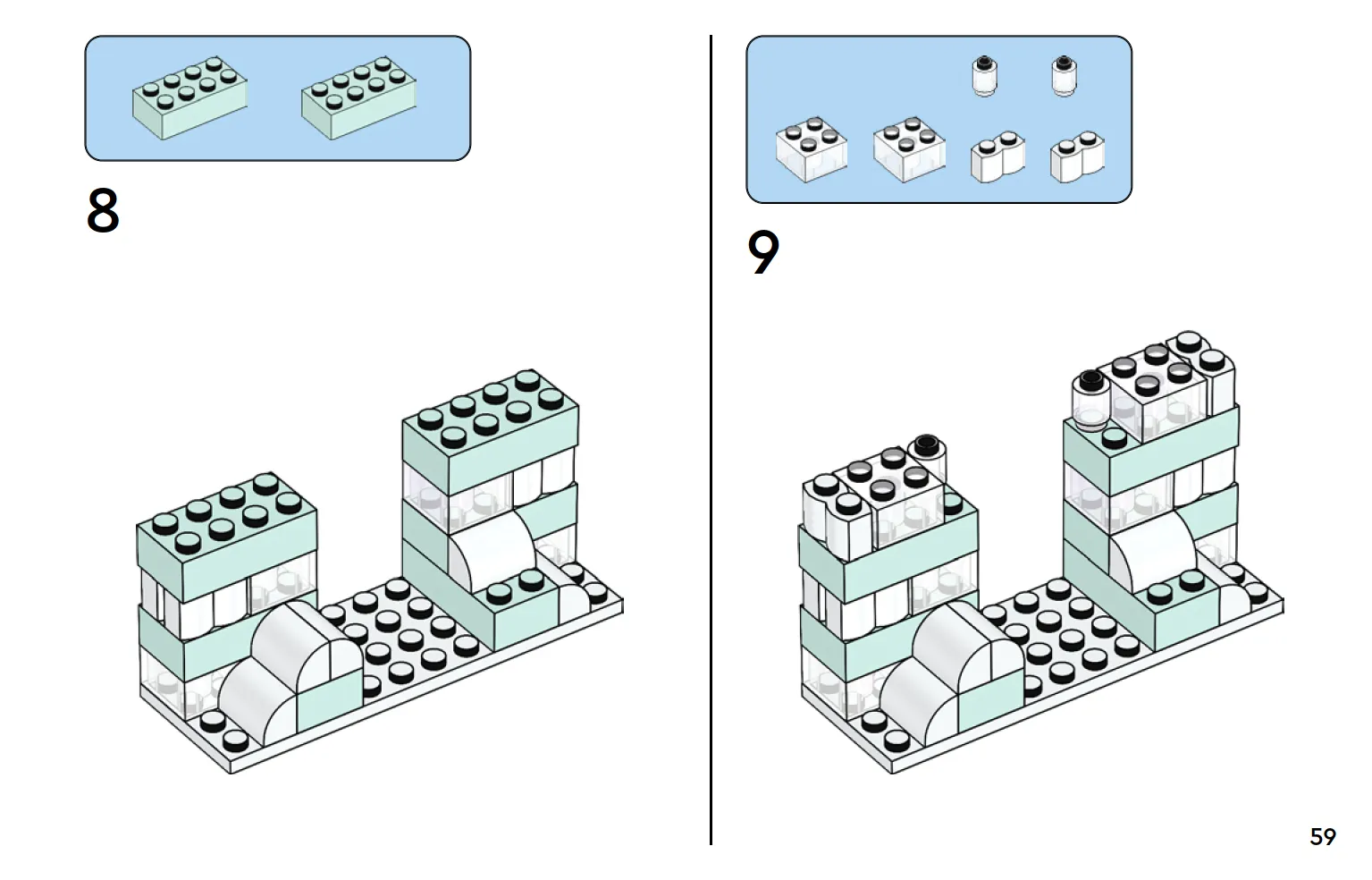 8

9

59