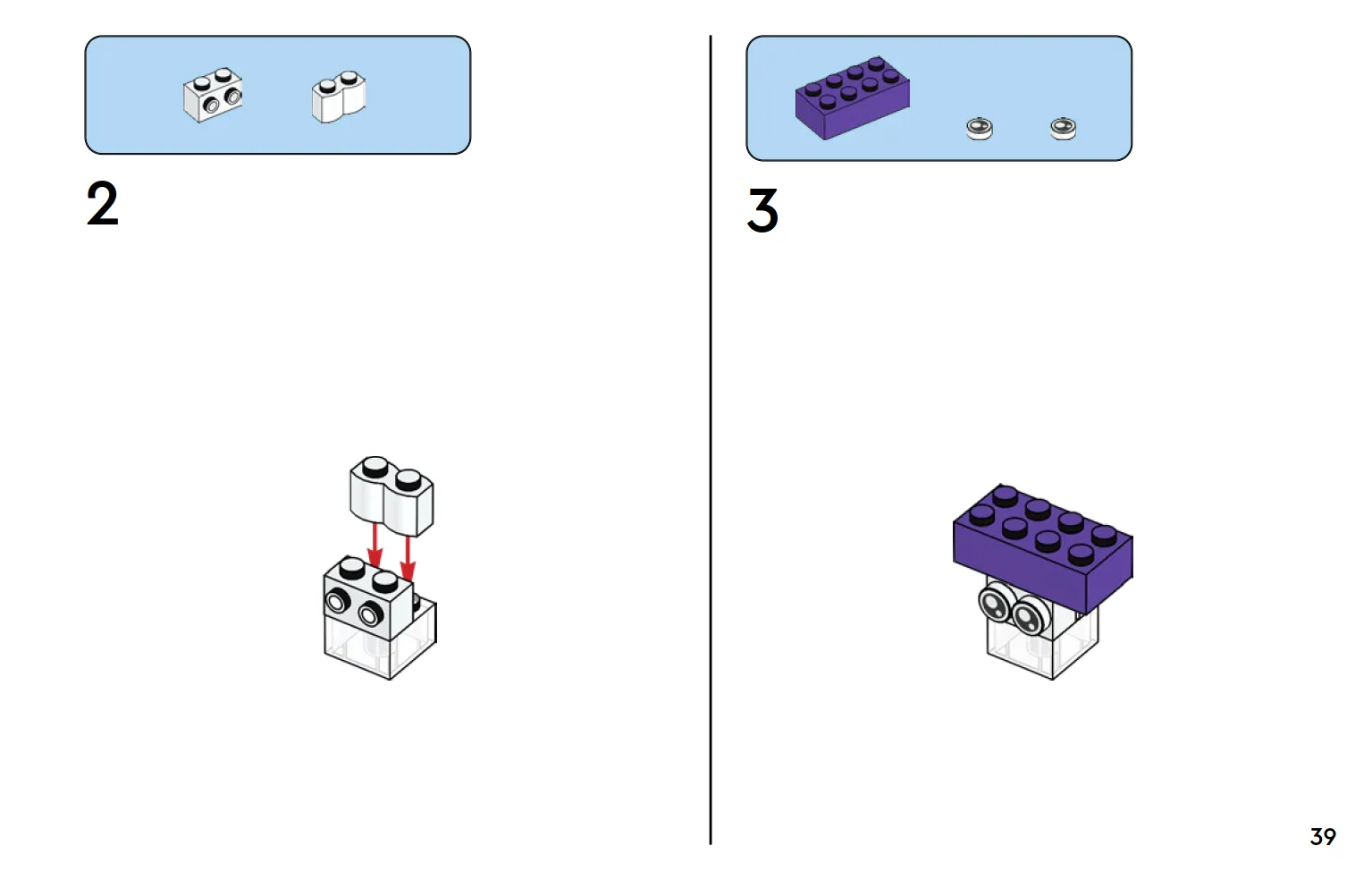 2

3

39